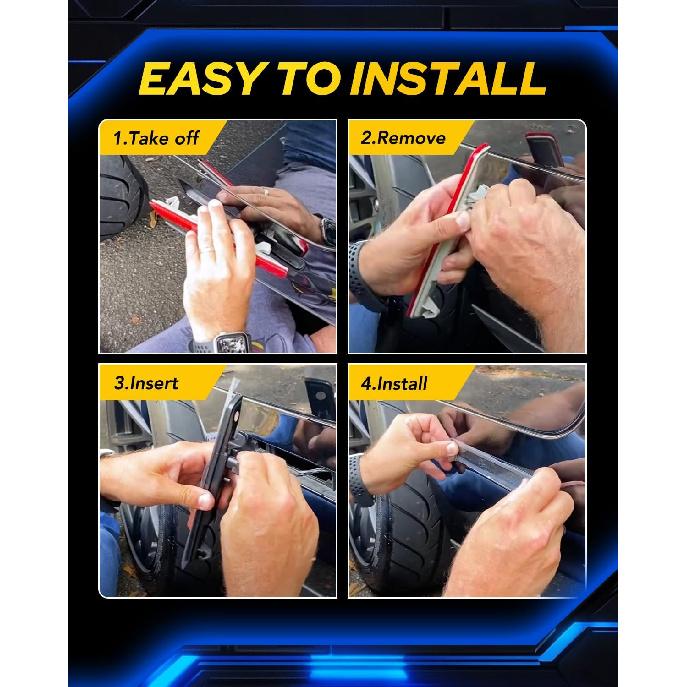 EASY TO INSTALL

1.Take off

2.Remove

3.Insert

4.Install