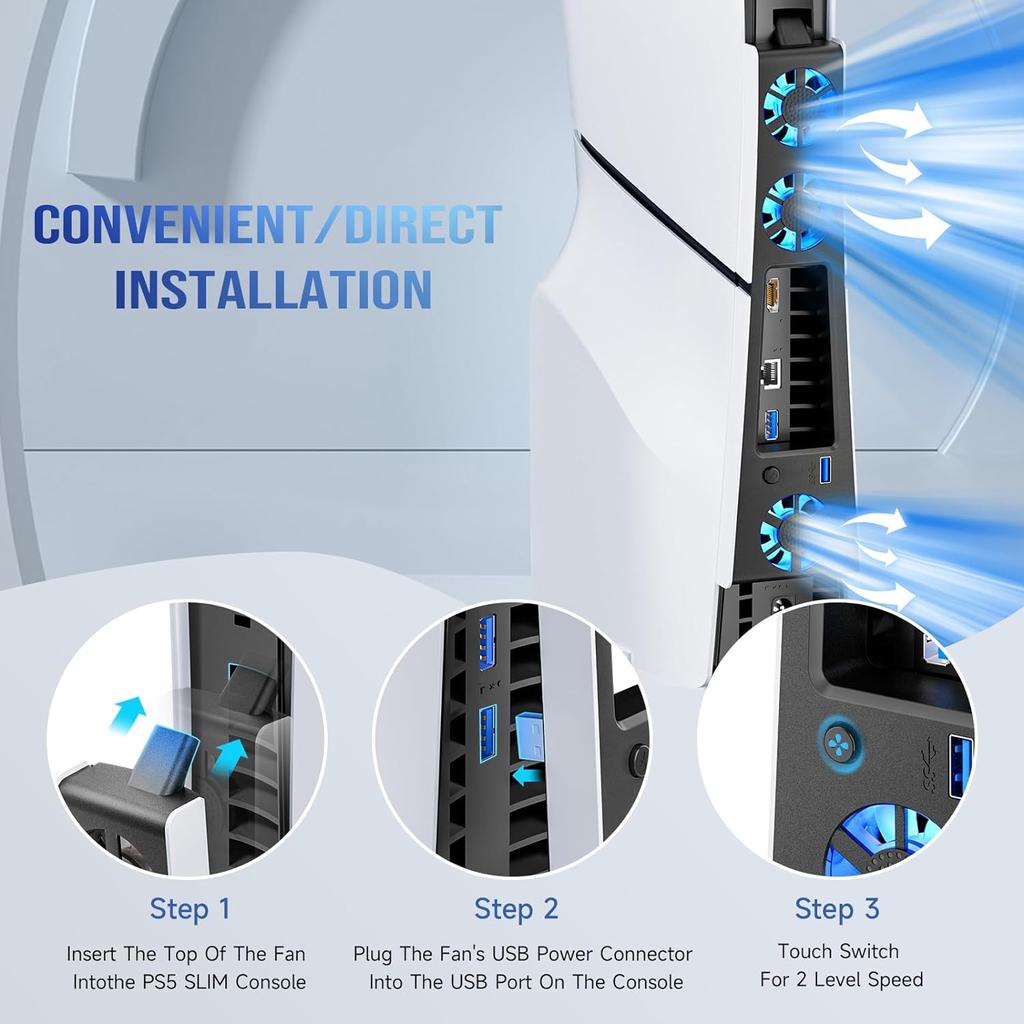 CONVENIENT/DIRECT INSTALLATION

Step 1
Insert The Top Of The Fan Intothe PS5 SLIM Console

Step 2
Plug The Fan's USB Power Connector Into The USB Port On The Console

Step 3
Touch Switch For 2 Level Speed