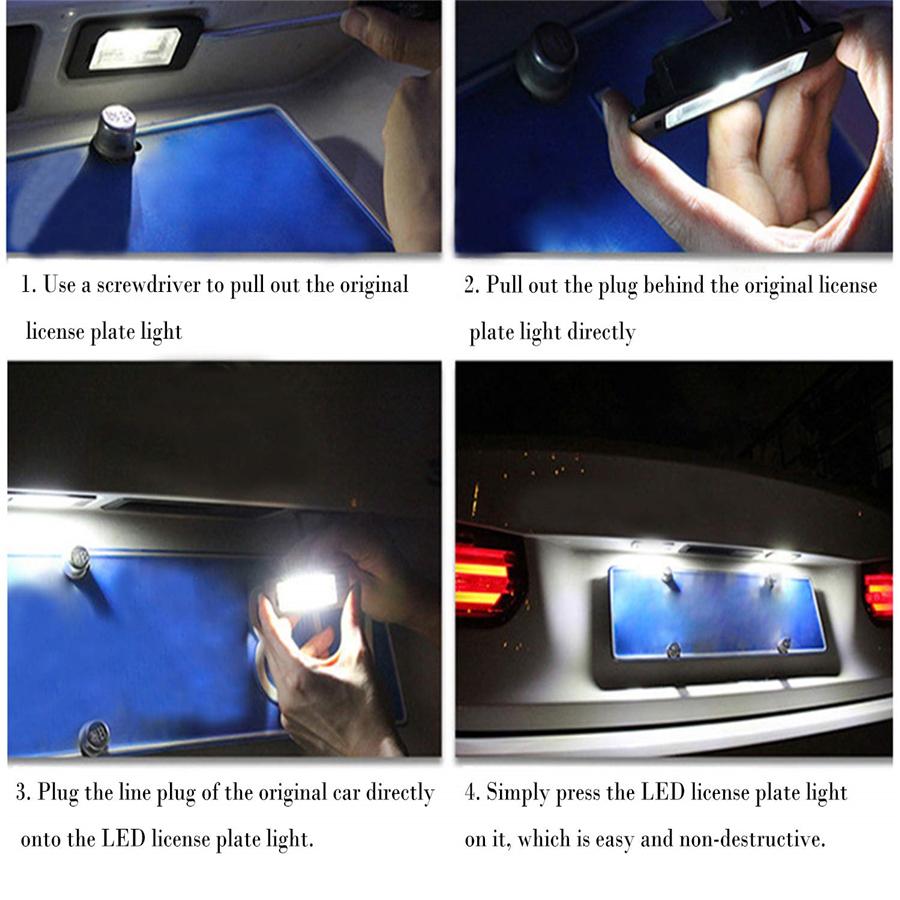 1. Use a screwdriver to pull out the original license plate light

2. Pull out the plug behind the original license plate light directly

3. Plug the line plug of the original car directly onto the LED license plate light.

4. Simply press the LED license plate light on it, which is easy and non-destructive.