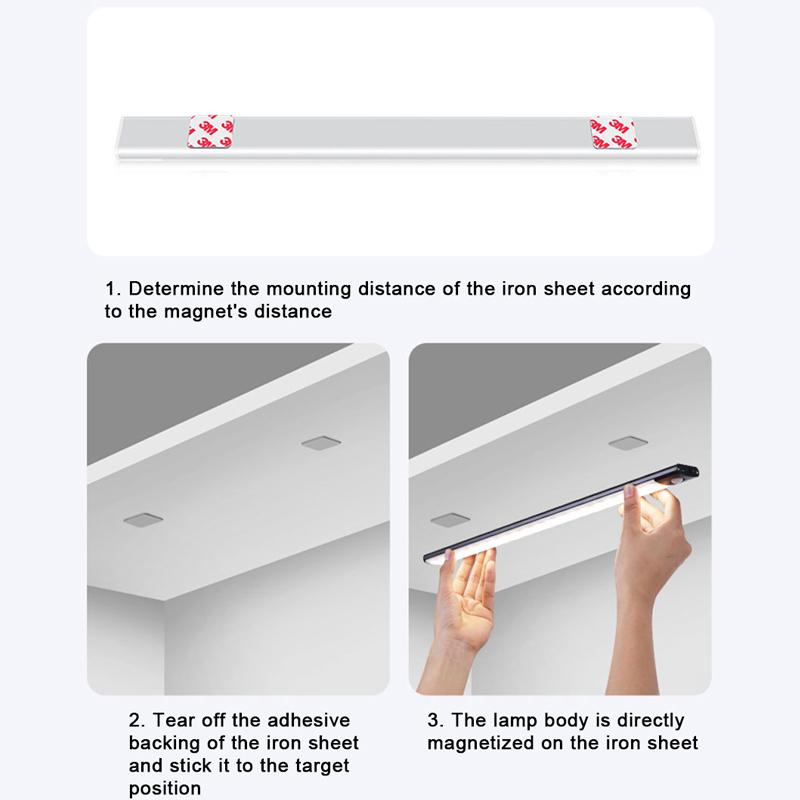 3M 3M 3M
3M 3M 3M

1. Determine the mounting distance of the iron sheet according to the magnet's distance

2. Tear off the adhesive backing of the iron sheet and stick it to the target position

3. The lamp body is directly magnetized on the iron sheet