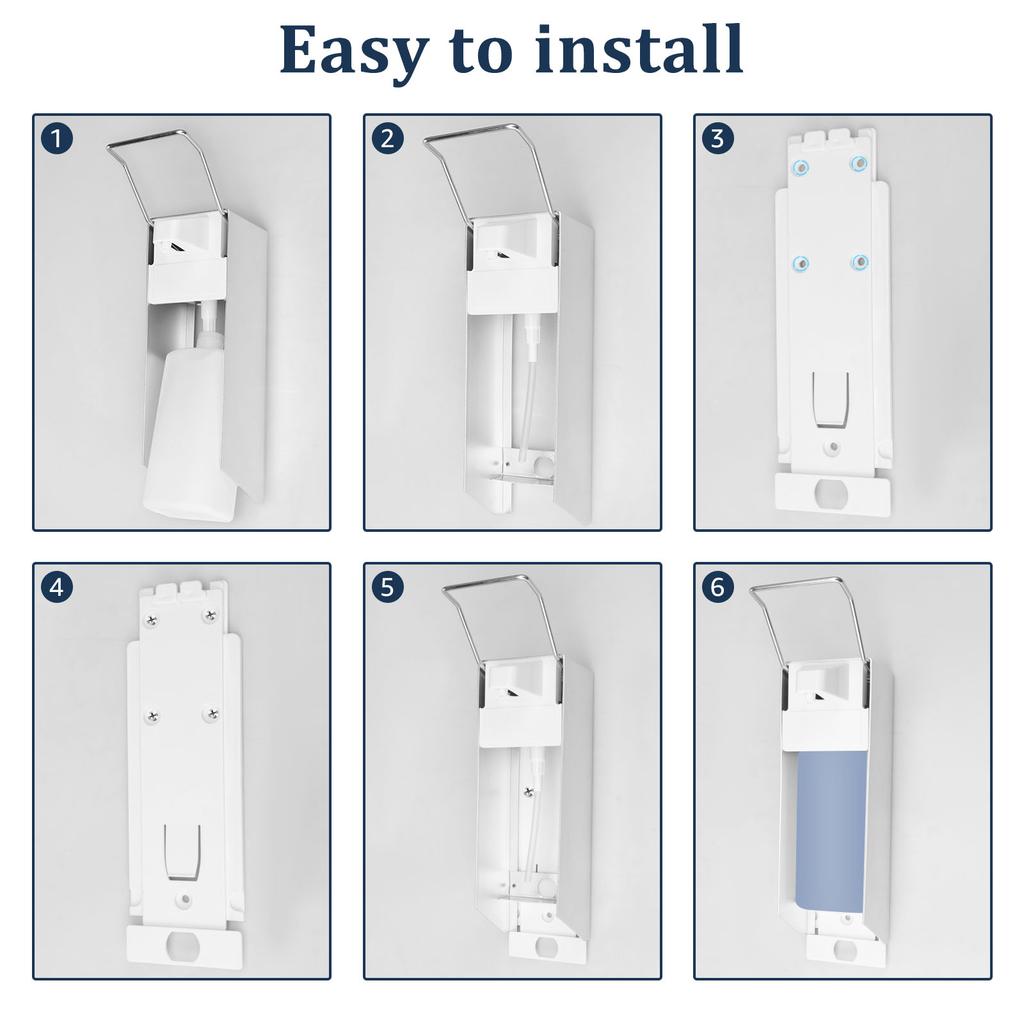 Easy to install

1

2

3

4

5

6