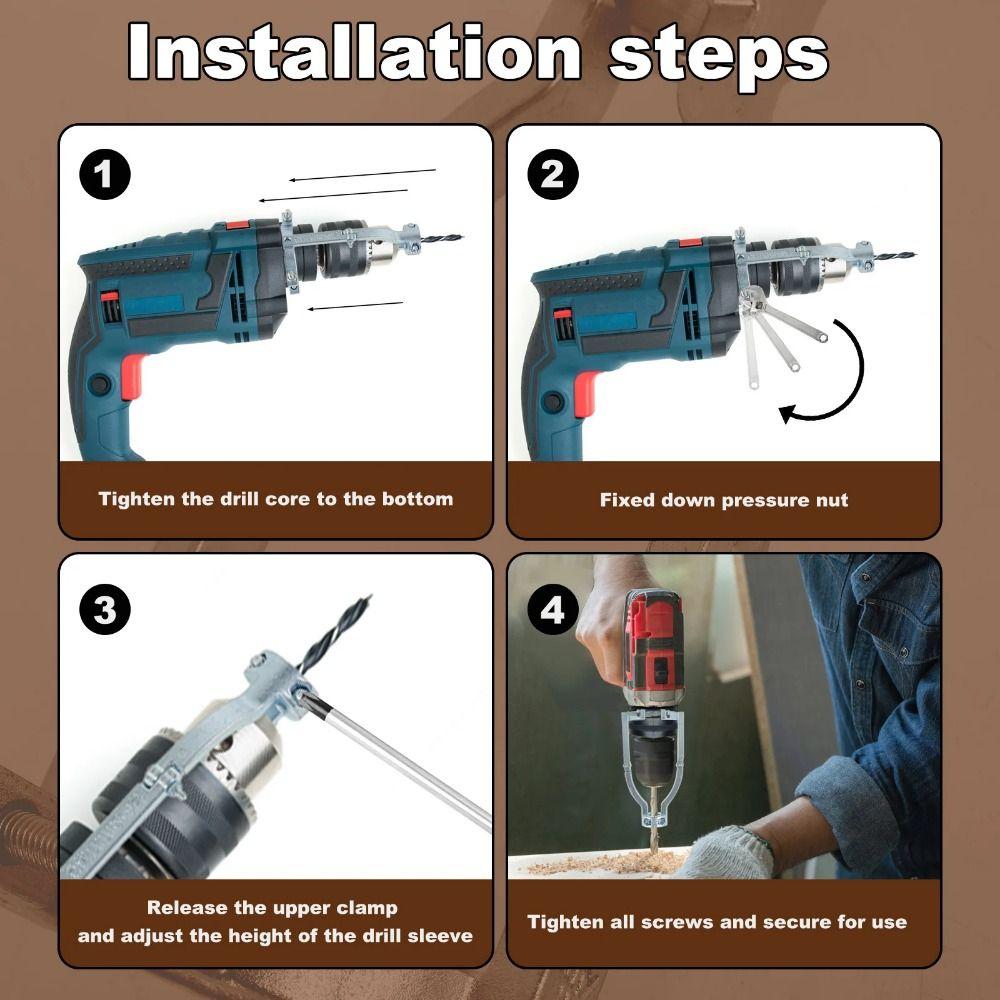 Installation steps

1

Tighten the drill core to the bottom

2

Fixed down pressure nut

3

Release the upper clamp and adjust the height of the drill sleeve

4

Tighten all screws and secure for use