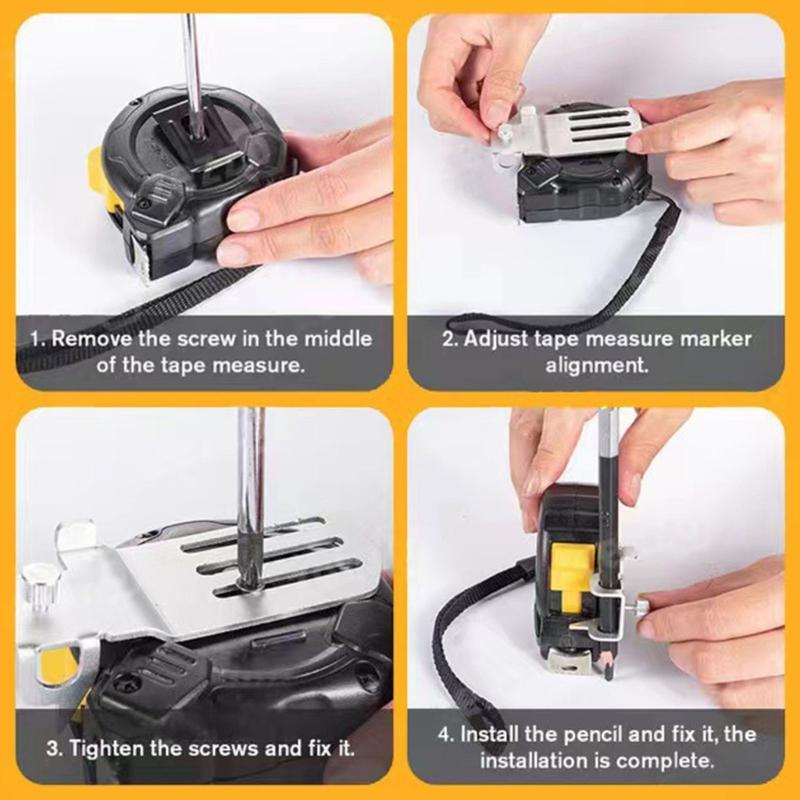 1. Remove the screw in the middle of the tape measure.

2. Adjust tape measure marker alignment.

3. Tighten the screws and fix it.

4. Install the pencil and fix it, the installation is complete.