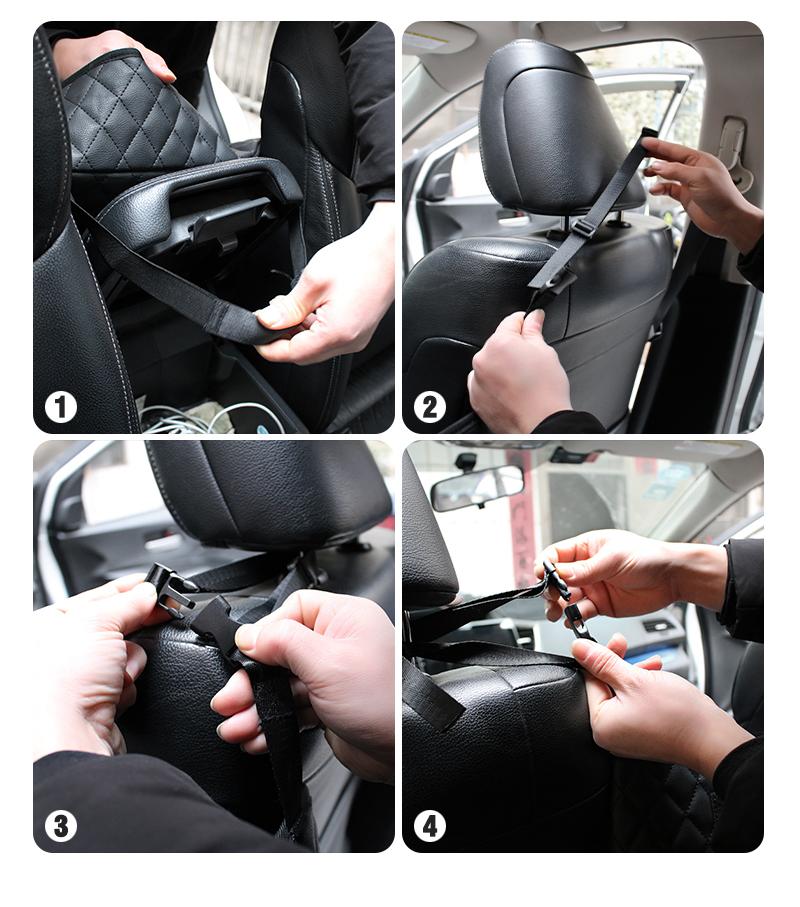 1

2

3

4