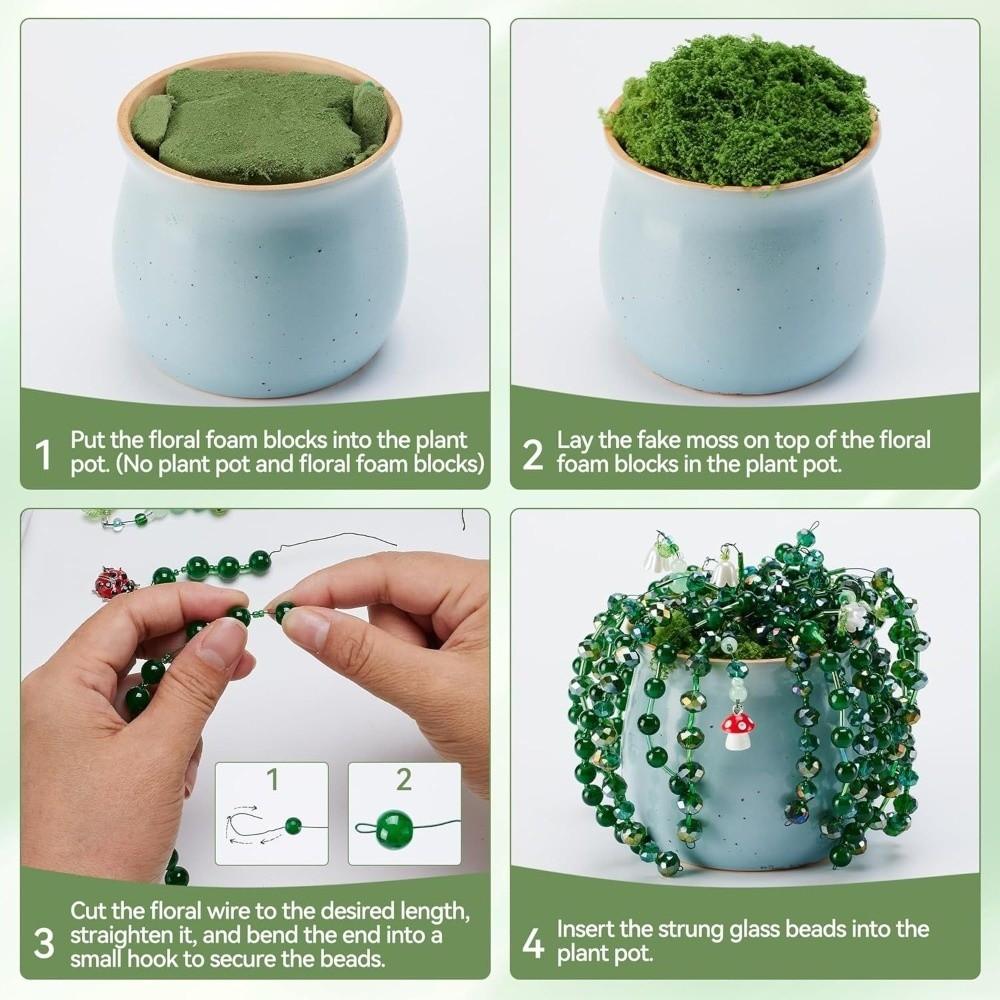 1 Put the floral foam blocks into the plant pot. (No plant pot and floral foam blocks)

2 Lay the fake moss on top of the floral foam blocks in the plant pot.

1

2

3 Cut the floral wire to the desired length, straighten it, and bend the end into a small hook to secure the beads.

4 Insert the strung glass beads into the plant pot.