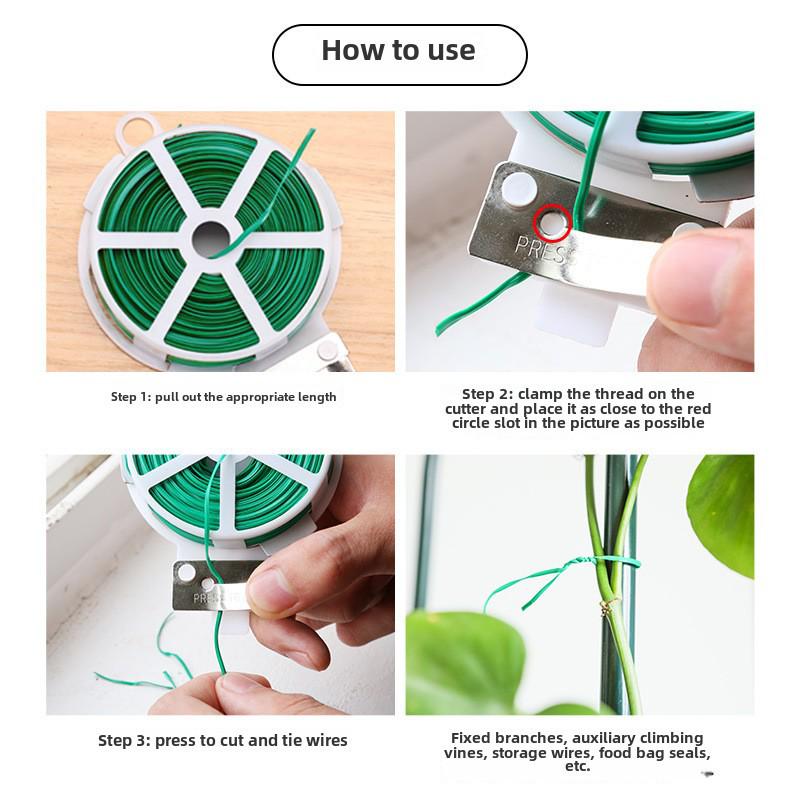 How to use

PRES

Step 1: pull out the appropriate length

Step 2: clamp the thread on the cutter and place it as close to the red circle slot in the picture as possible

PRES

Step 3: press to cut and tie wires

Fixed branches, auxiliary climbing vines, storage wires, food bag seals, etc.