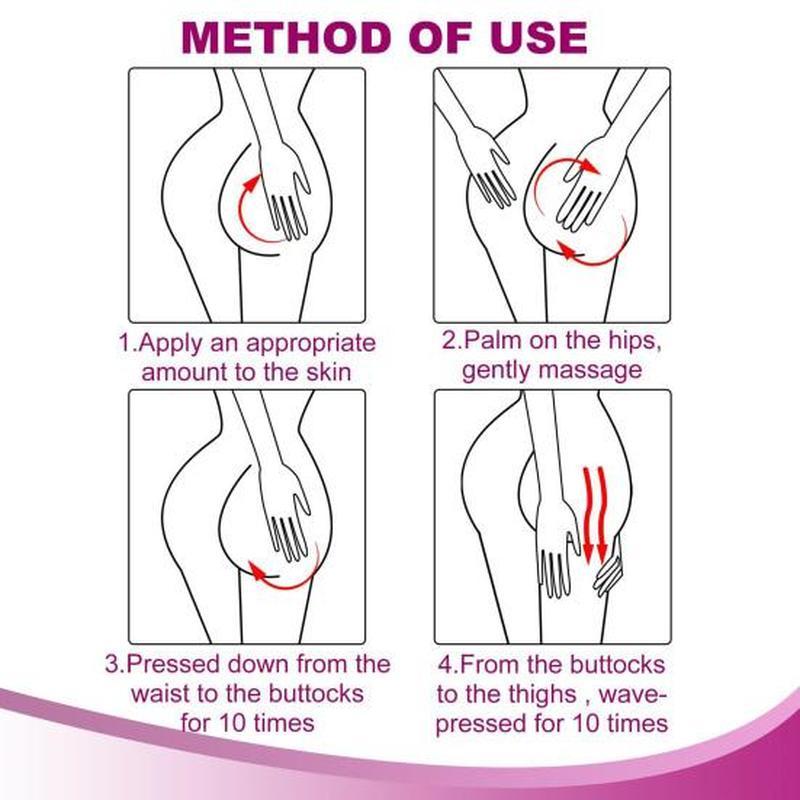 METHOD OF USE

1.Apply an appropriate amount to the skin

2.Palm on the hips, gently massage

3.Pressed down from the waist to the buttocks for 10 times

4.From the buttocks to the thighs , wave-pressed for 10 times