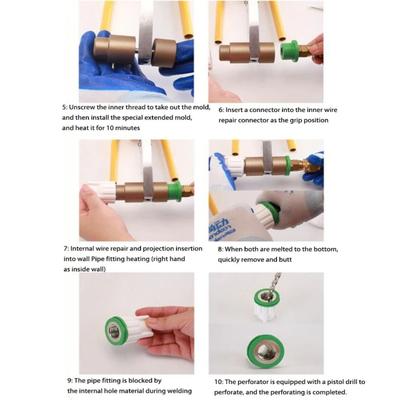 5: Unscrew the inner thread to take out the mold, and then install the special extended mold, and heat it for 10 minutes

6: Insert a connector into the inner wire repair connector as the grip position

7: Internal wire repair and projection insertion into wall Pipe fitting heating (right hand as inside wall)

8: When both are melted to the bottom, quickly remove and butt

9: The pipe fitting is blocked by the internal hole material during welding

10: The perforator is equipped with a pistol drill to perforate, and the perforating is completed.