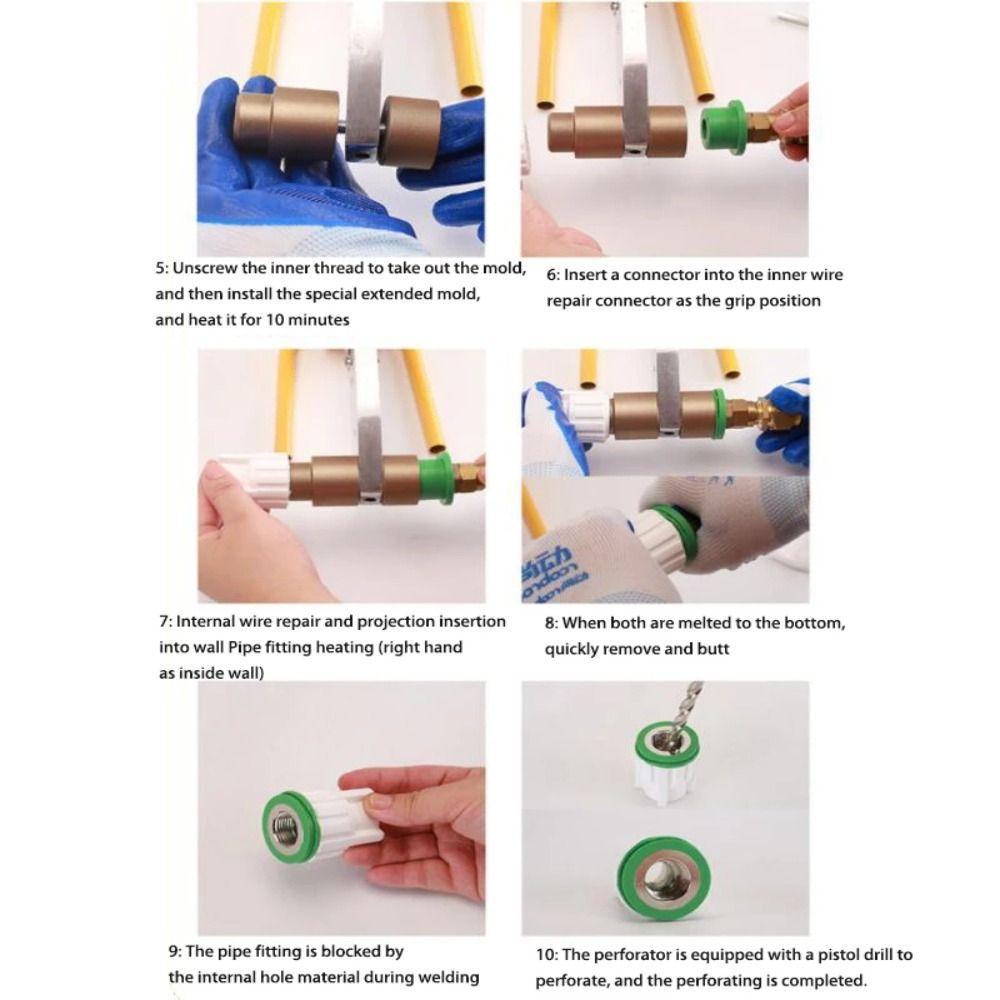 5: Unscrew the inner thread to take out the mold, and then install the special extended mold, and heat it for 10 minutes

6: Insert a connector into the inner wire repair connector as the grip position

7: Internal wire repair and projection insertion into wall Pipe fitting heating (right hand as inside wall)

8: When both are melted to the bottom, quickly remove and butt

9: The pipe fitting is blocked by the internal hole material during welding

10: The perforator is equipped with a pistol drill to perforate, and the perforating is completed.