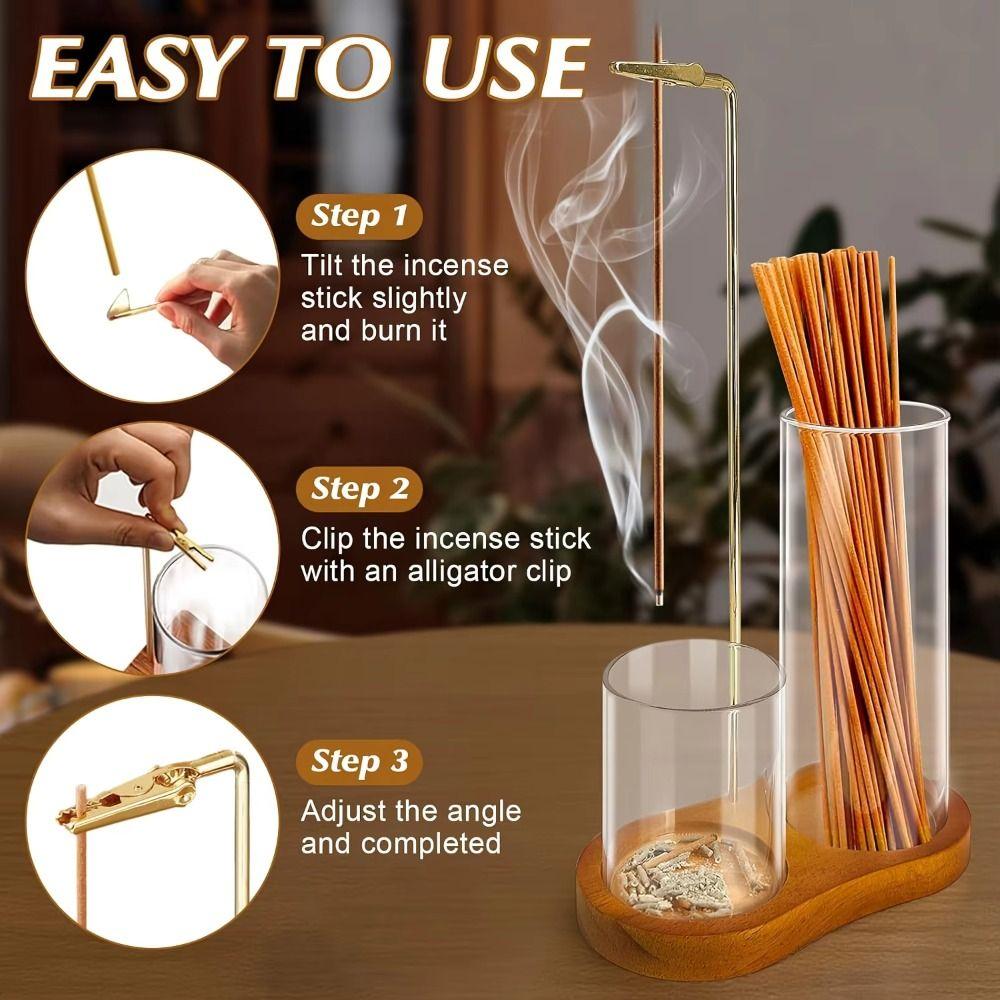 EASY TO USE

Step 1
Tilt the incense stick slightly and burn it

Step 2
Clip the incense stick with an alligator clip

Step 3
Adjust the angle and completed