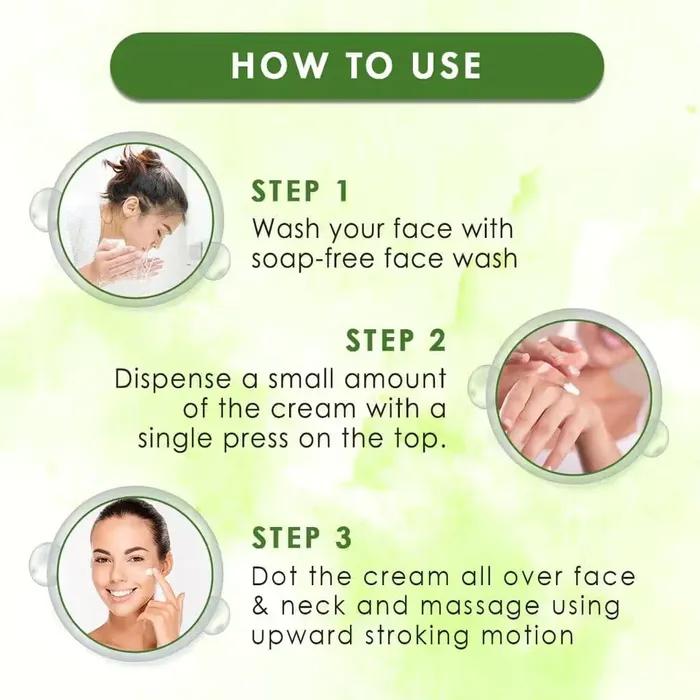 HOW TO USE

STEP 1
Wash your face with soap-free face wash

STEP 2
Dispense a small amount of the cream with a single press on the top.

STEP 3
Dot the cream all over face & neck and massage using upward stroking motion