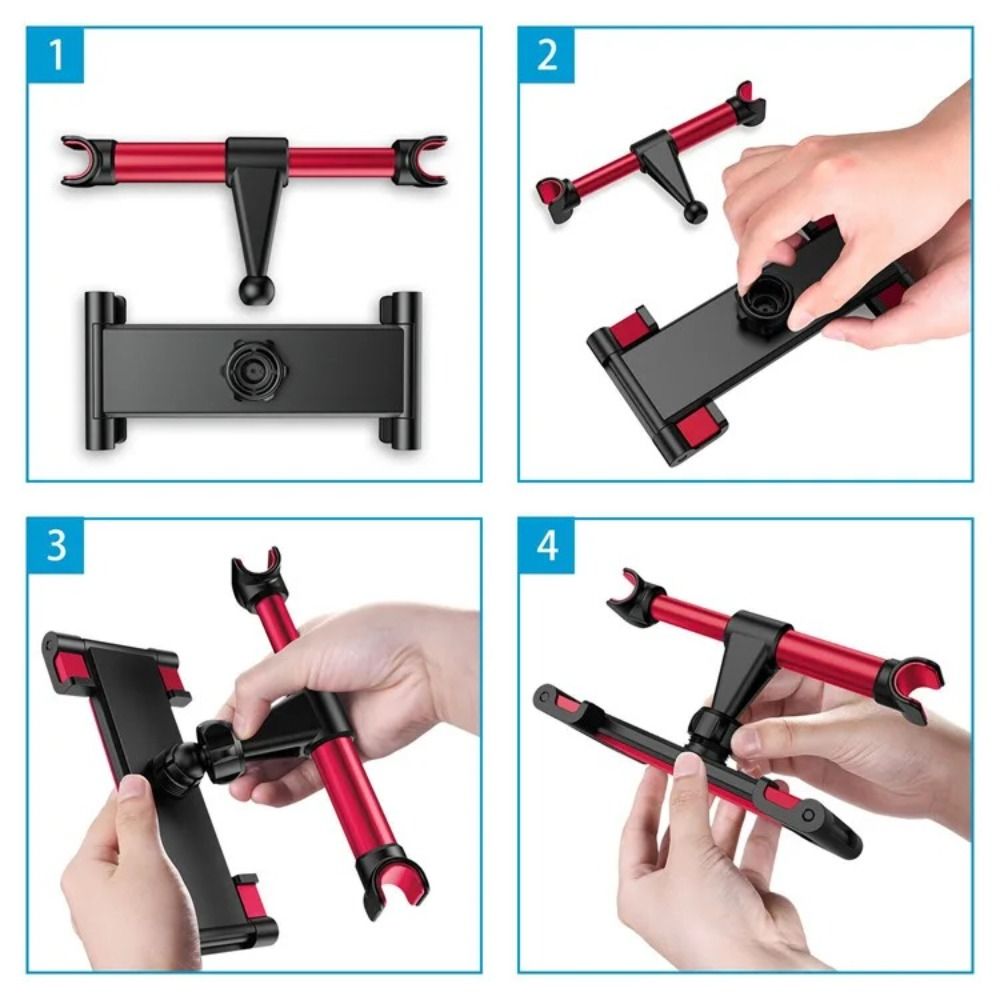 1

2

3

4