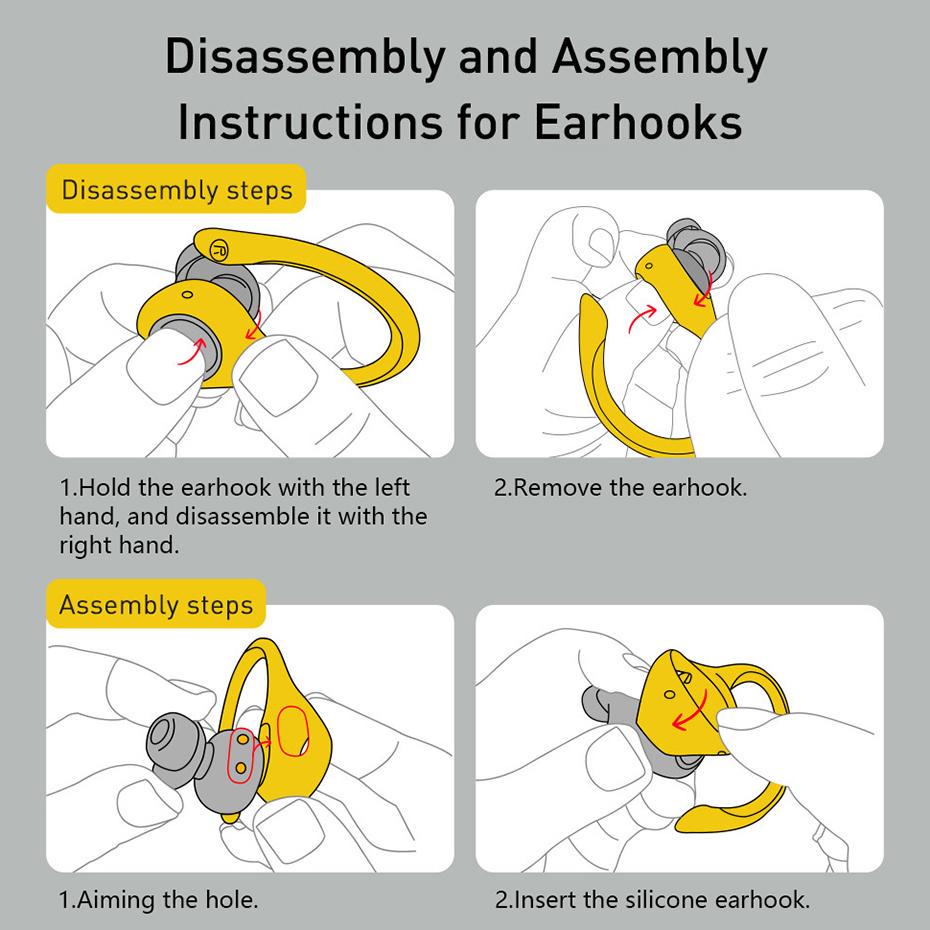 Disassembly and Assembly Instructions for Earhooks

Disassembly steps

R

1.Hold the earhook with the left hand, and disassemble it with the right hand.

2.Remove the earhook.

Assembly steps

1.Aiming the hole.

2.Insert the silicone earhook.