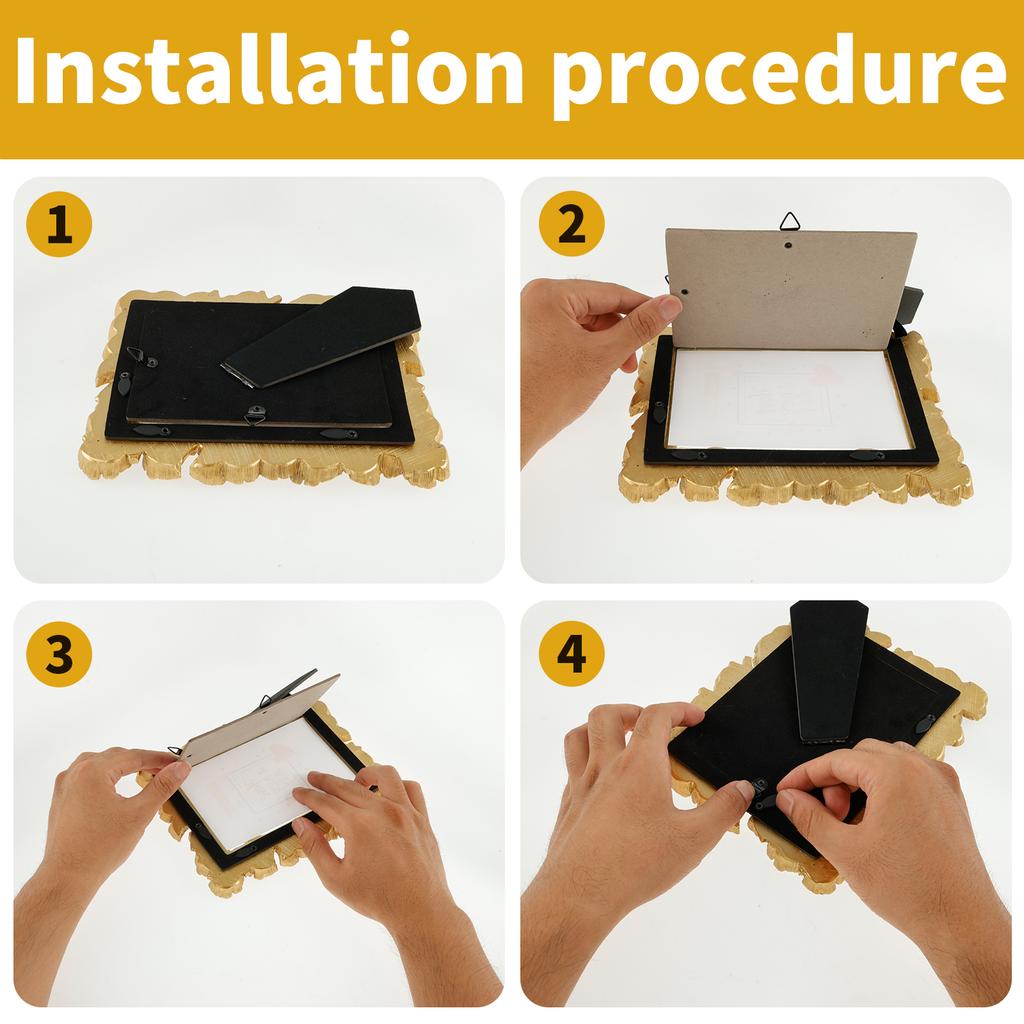 Installation procedure

1

2

3

4