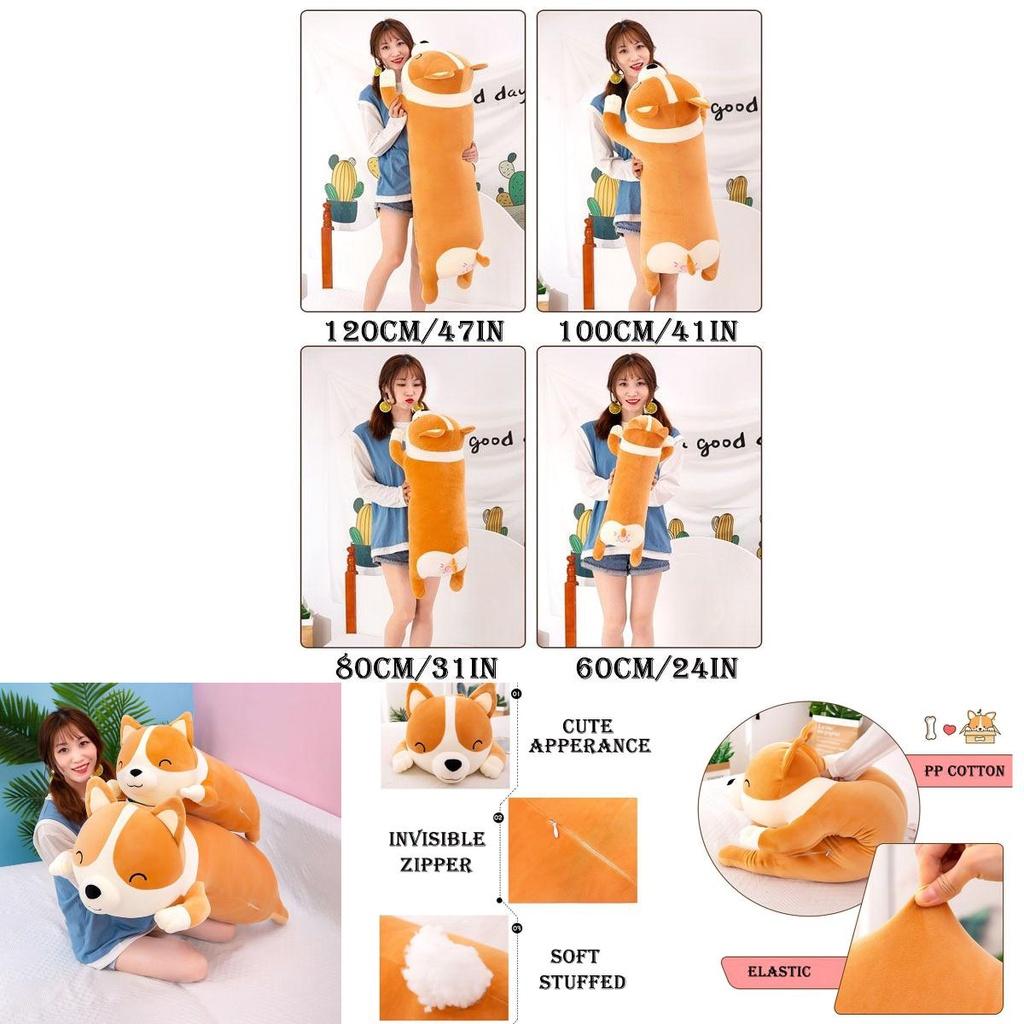 d day
good
120CM/47IN
100CM/41IN
good
good
80CM/31IN
60CM/24IN
01
CUTE APPERANCE
02
INVISIBLE ZIPPER
03
SOFT STUFFED
PP COTTON
ELASTIC