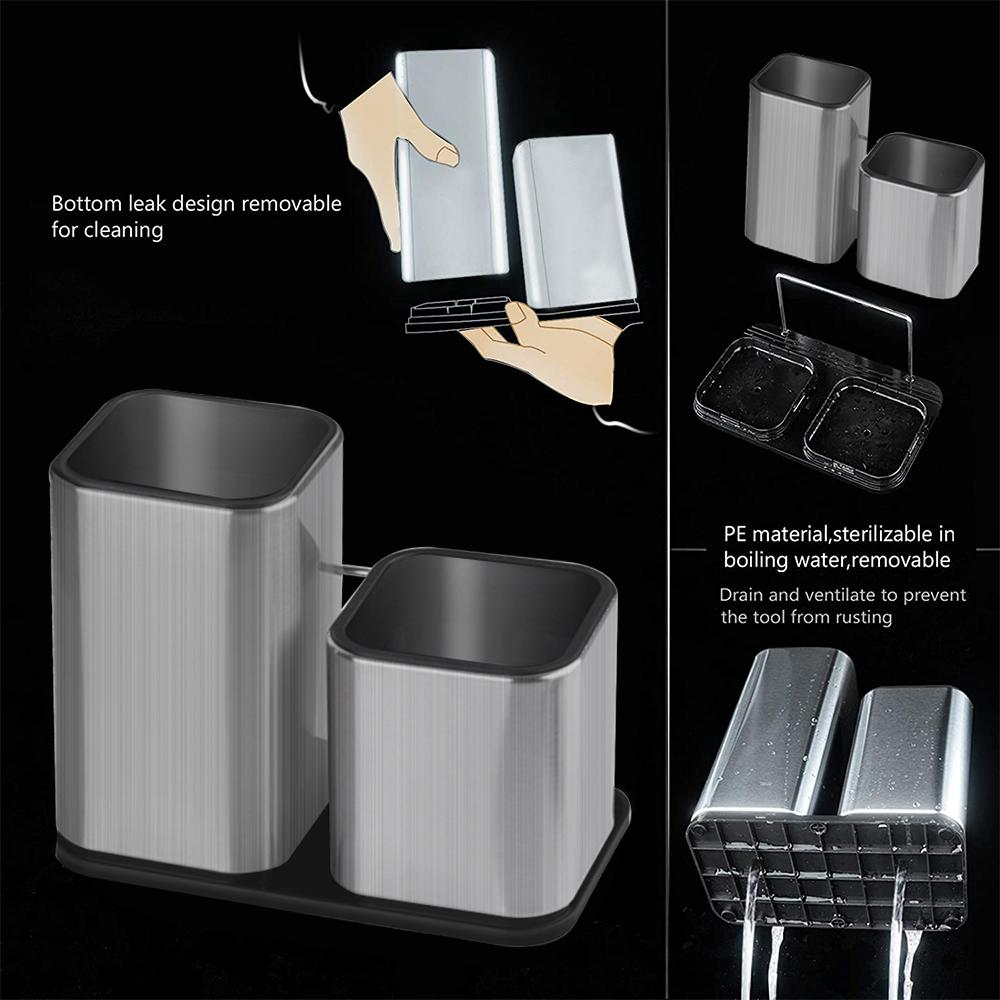 Bottom leak design removable for cleaning

PE material,sterilizable in boiling water,removable

Drain and ventilate to prevent the tool from rusting