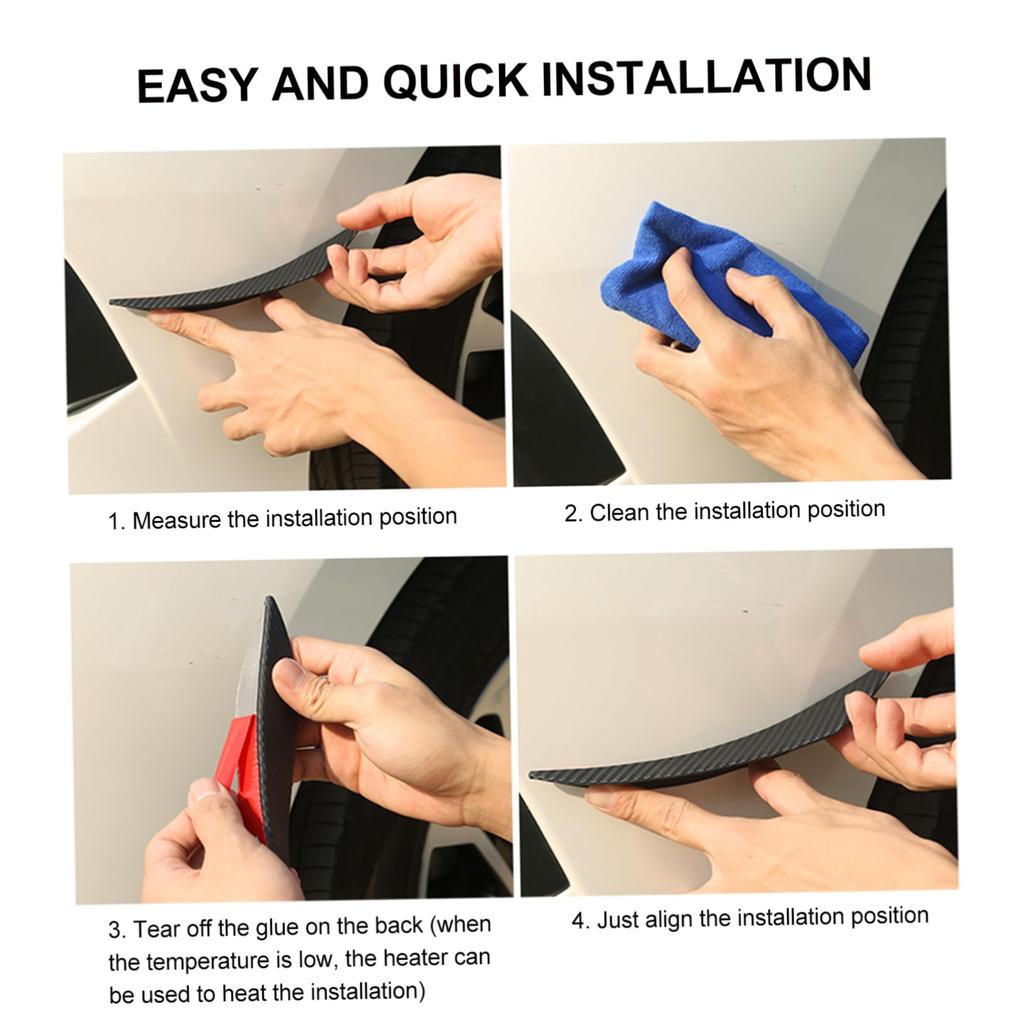 EASY AND QUICK INSTALLATION

1. Measure the installation position

2. Clean the installation position

3. Tear off the glue on the back (when the temperature is low, the heater can be used to heat the installation)

4. Just align the installation position