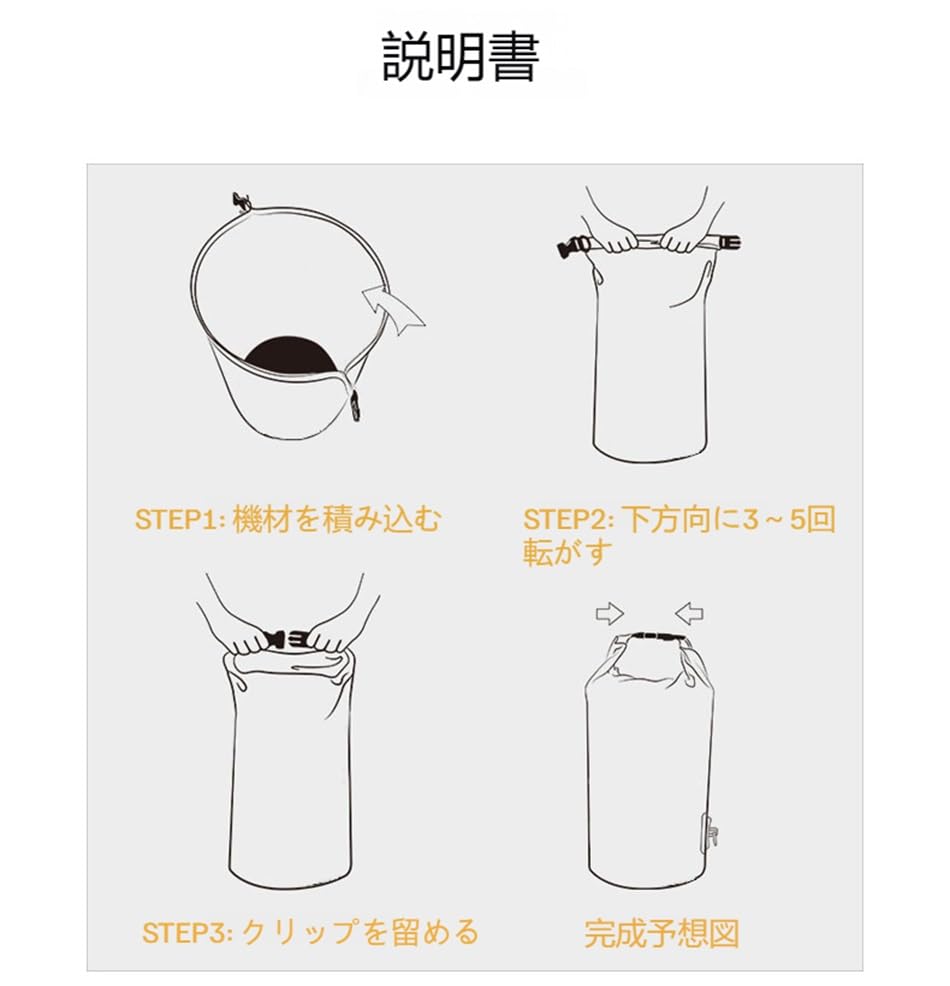 説明書

STEP1: 機材を積み込む

STEP2: 下方向に3～5回転がす

STEP3: クリップを留める

完成予想図