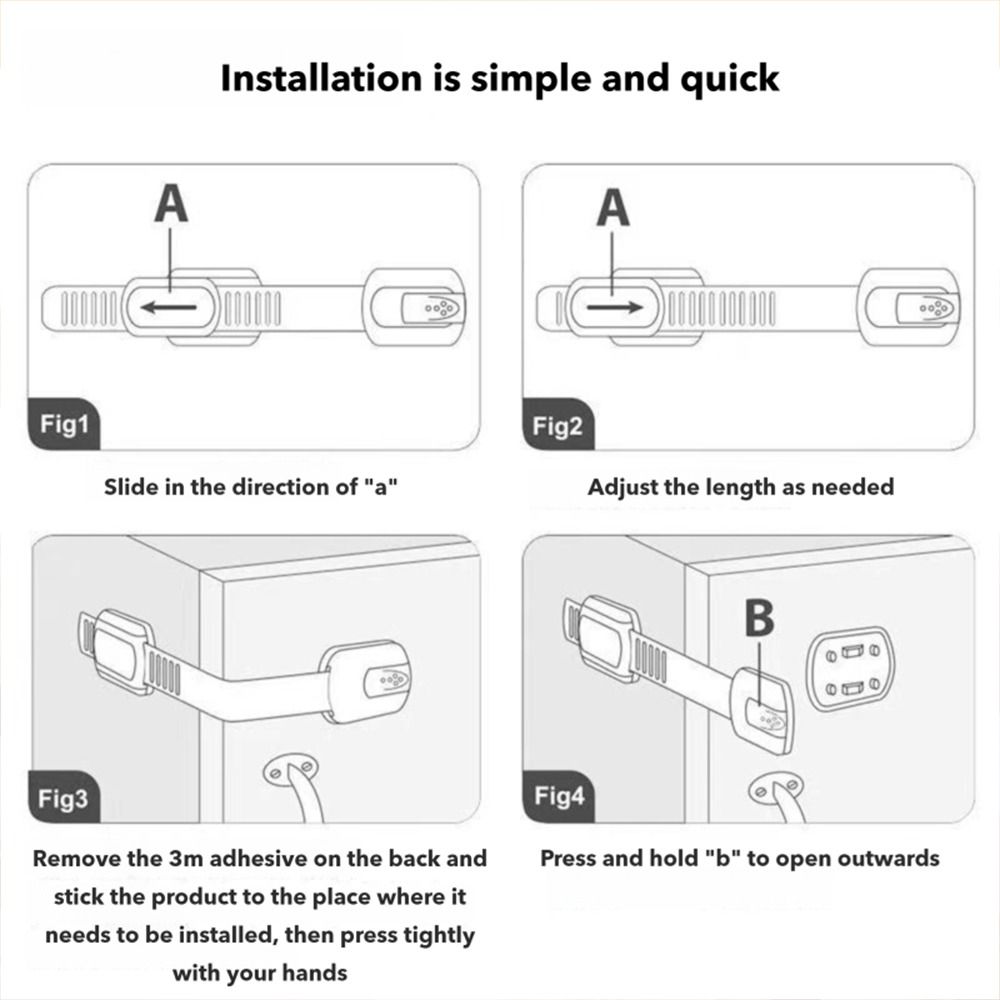 Installation is simple and quick

A

Fig1

Slide in the direction of "a"

A

Fig2

Adjust the length as needed

Fig3

Remove the 3m adhesive on the back and stick the product to the place where it needs to be installed, then press tightly with your hands

B

Fig4

Press and hold "b" to open outwards