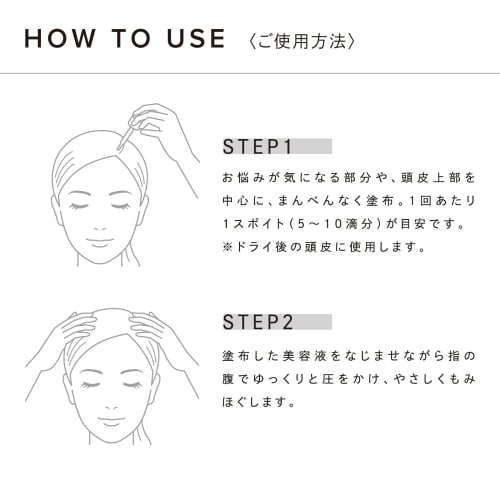 HOW TO USE 〈ご使用方法〉

STEP1

お悩みが気になる部分や、頭皮上部を中心に、まんべんなく塗布。1回あたり1スポイト（5～10滴分）が目安です。
※ドライ後の頭皮に使用します。

STEP2

塗布した美容液をなじませながら指の腹でゆっくりと圧をかけ、やさしくもみほぐします。