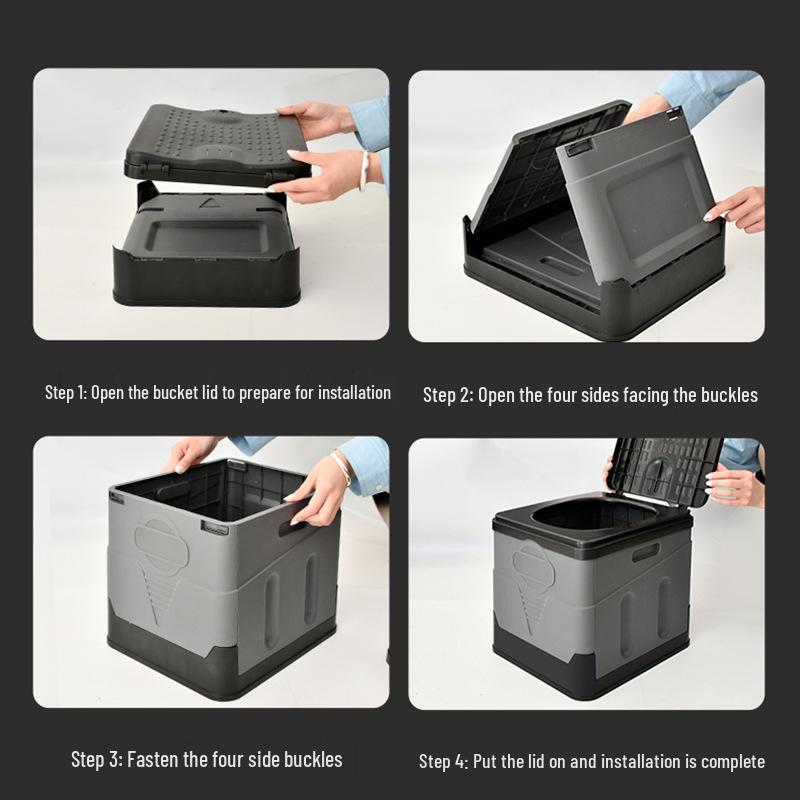 Step 1: Open the bucket lid to prepare for installation

Step 2: Open the four sides facing the buckles

Step 3: Fasten the four side buckles

Step 4: Put the lid on and installation is complete