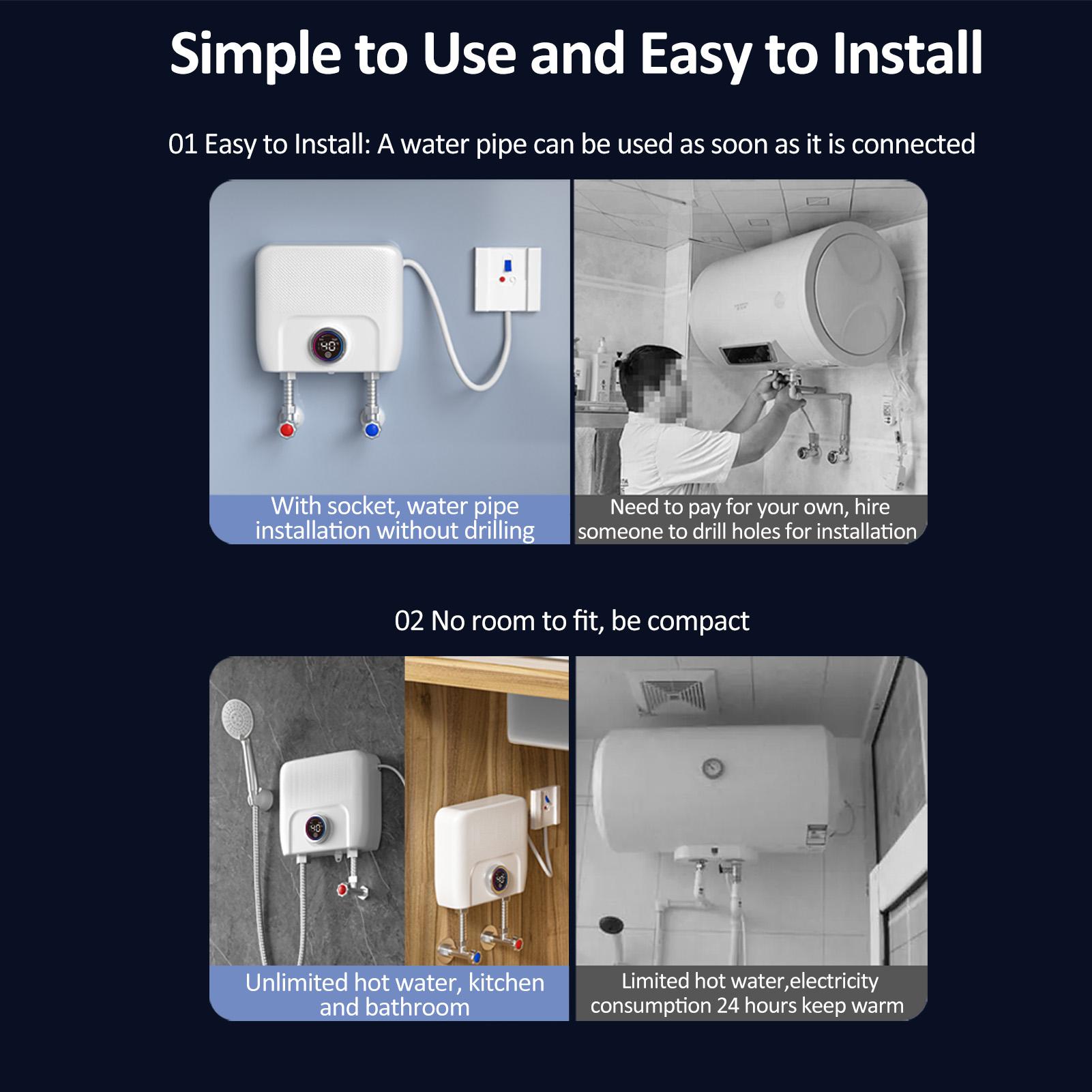 Simple to Use and Easy to Install

01 Easy to Install: A water pipe can be used as soon as it is connected

40

With socket, water pipe installation without drilling

Need to pay for your own, hire someone to drill holes for installation

02 No room to fit, be compact

40

Unlimited hot water, kitchen and bathroom

Limited hot water,electricity consumption 24 hours keep warm