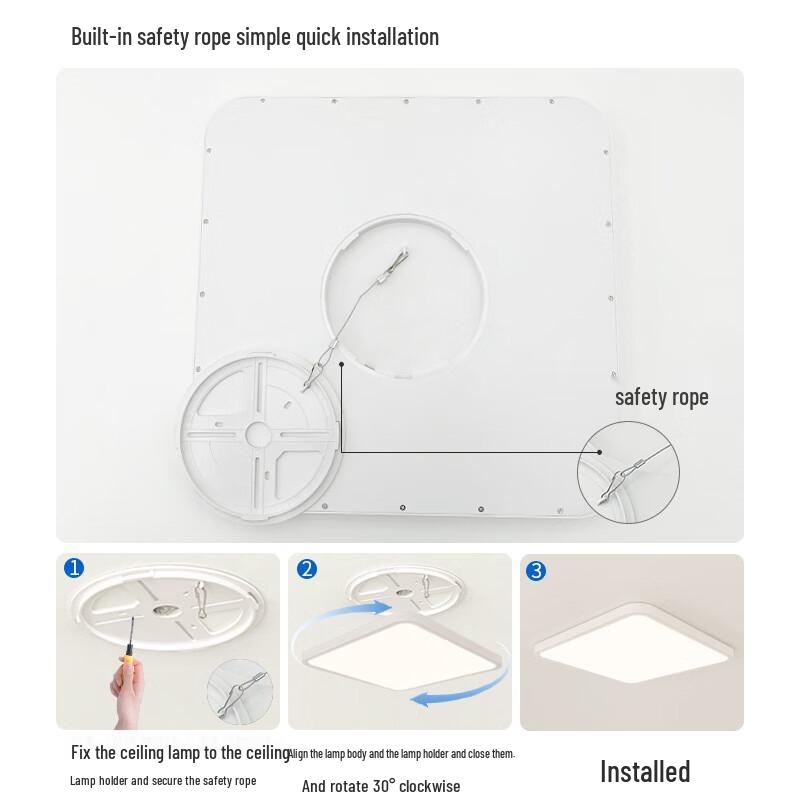 Built-in safety rope simple quick installation

safety rope

1

2

3

Fix the ceiling lamp to the ceiling

Lamp holder and secure the safety rope

Align the lamp body and the lamp holder and close them.

And rotate 30° clockwise

Installed