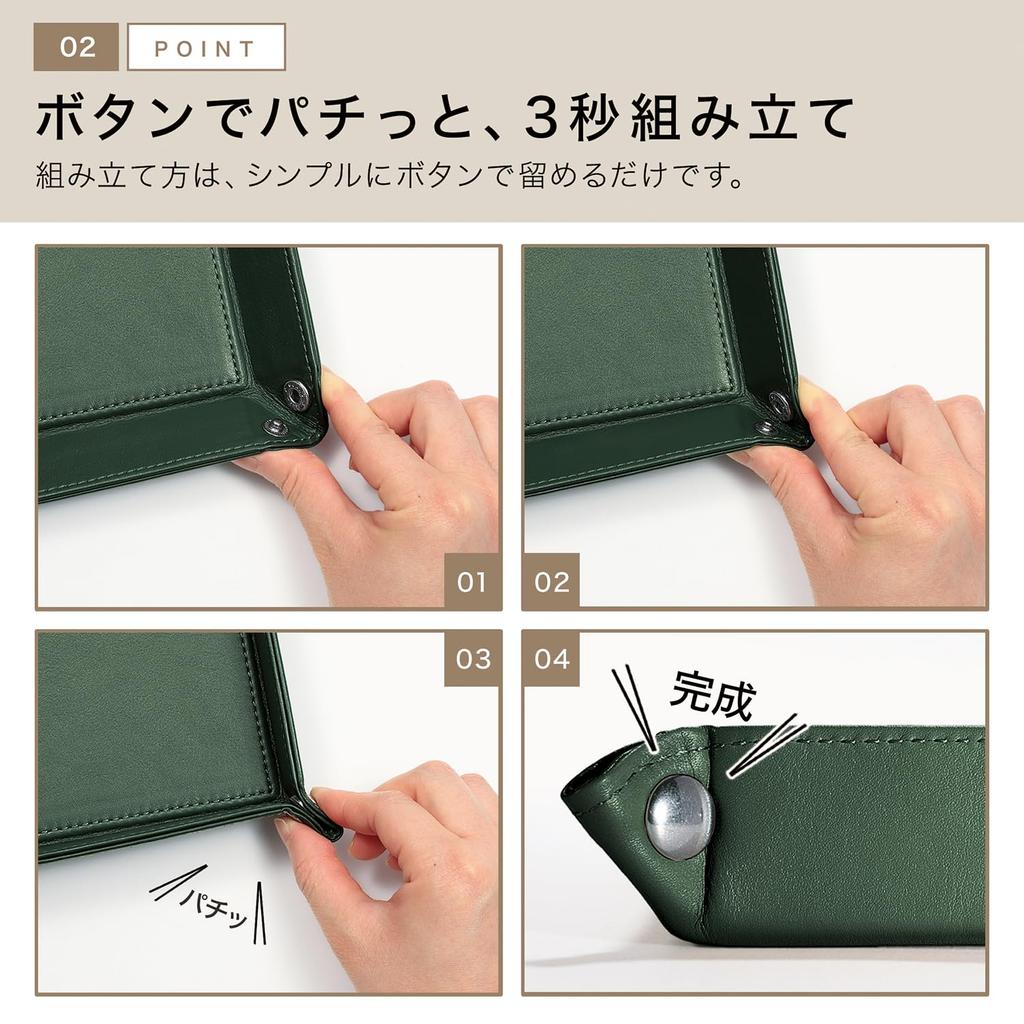 02 POINT

ボタンでパチっと、3秒組み立て

組み立て方は、シンプルにボタンで留めるだけです。

01

02

03

パチッ

04

完成