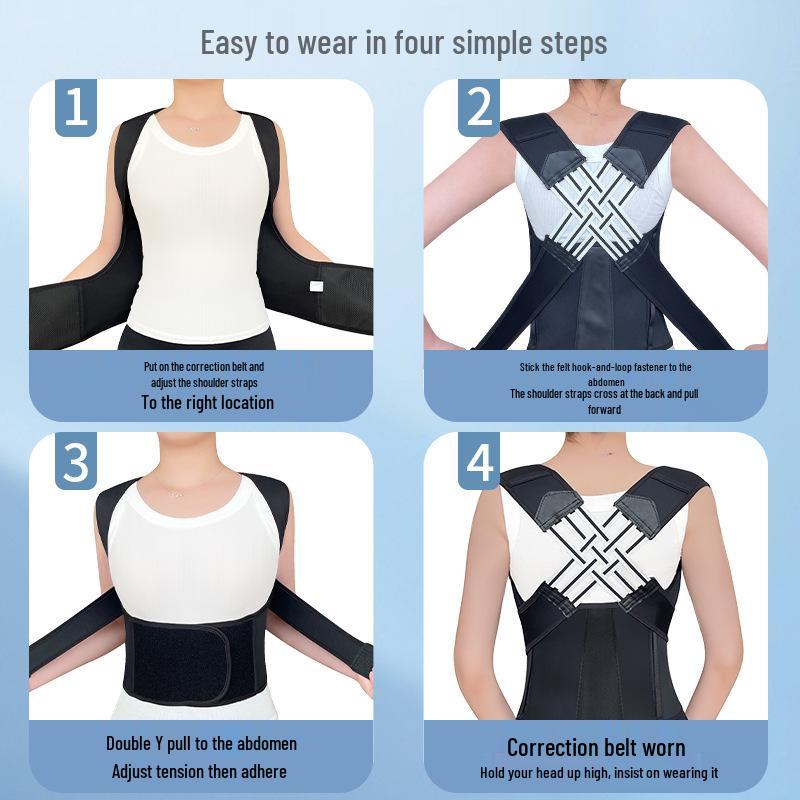 Easy to wear in four simple steps

1

Put on the correction belt and adjust the shoulder straps
To the right location

2

Stick the felt hook-and-loop fastener to the abdomen
The shoulder straps cross at the back and pull forward

3

Double Y pull to the abdomen
Adjust tension then adhere

4

Correction belt worn
Hold your head up high, insist on wearing it