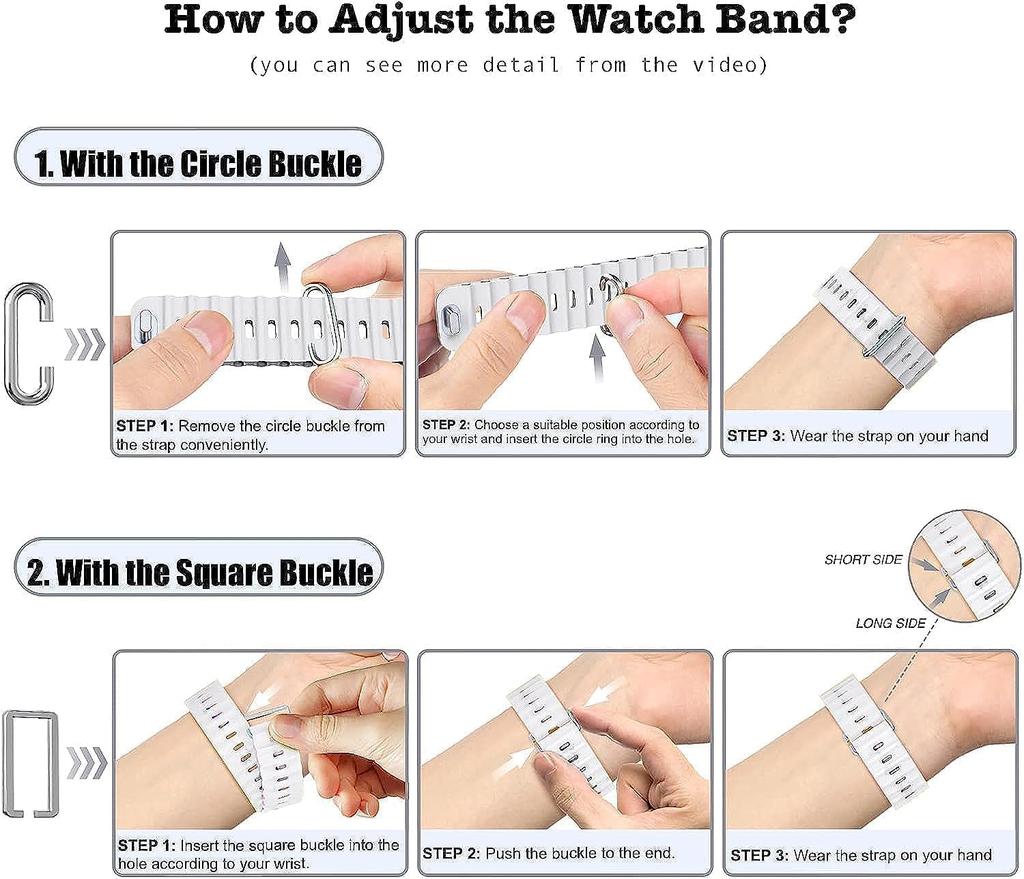 How to Adjust the Watch Band?
(you can see more detail from the video)

1. With the Circle Buckle

STEP 1: Remove the circle buckle from the strap conveniently.

STEP 2: Choose a suitable position according to your wrist and insert the circle ring into the hole.

STEP 3: Wear the strap on your hand

2. With the Square Buckle

SHORT SIDE

LONG SIDE

STEP 1: Insert the square buckle into the hole according to your wrist.

STEP 2: Push the buckle to the end.

STEP 3: Wear the strap on your hand