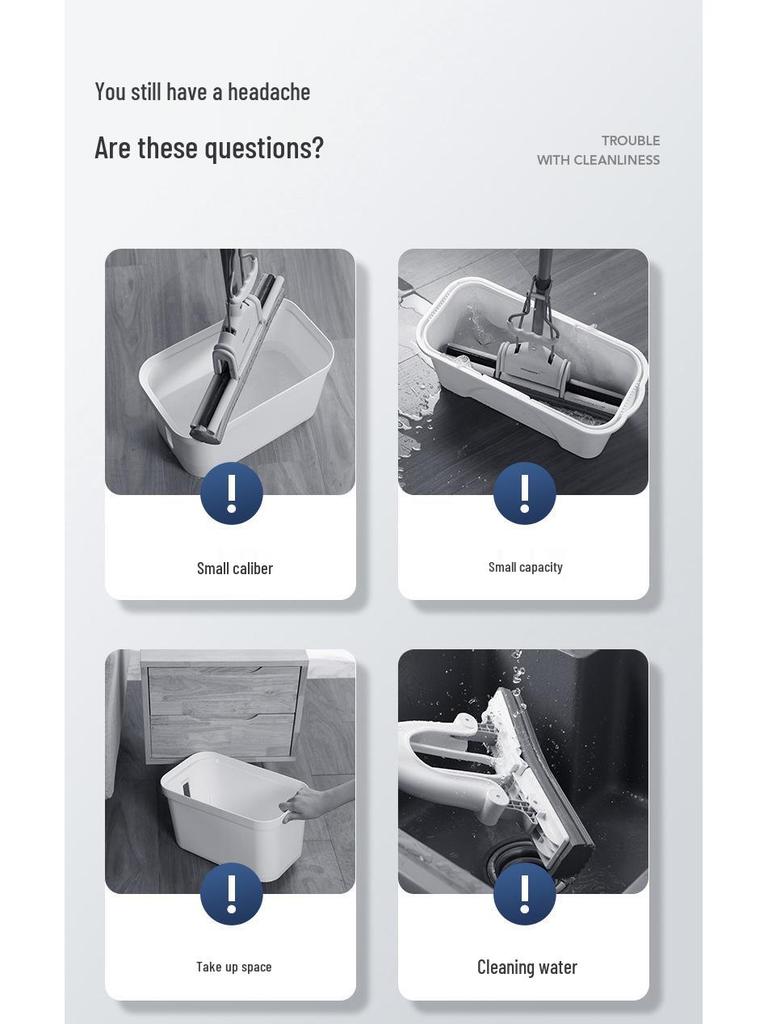 You still have a headache

Are these questions?

TROUBLE
WITH CLEANLINESS

!

Small caliber

!

Small capacity

!

Take up space

!

Cleaning water