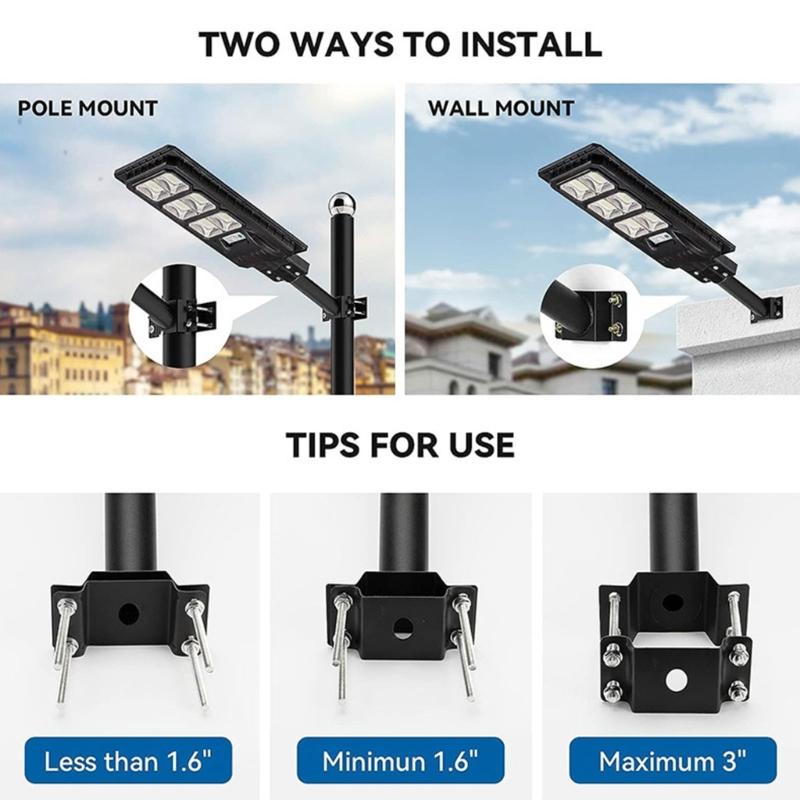 TWO WAYS TO INSTALL

POLE MOUNT

WALL MOUNT

TIPS FOR USE

Less than 1.6"

Minimun 1.6"

Maximum 3"