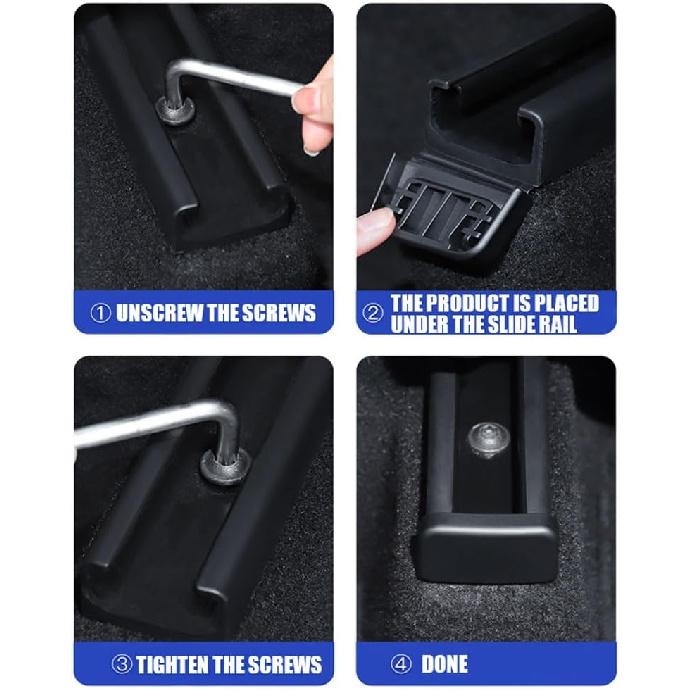 ① UNSCREW THE SCREWS

② THE PRODUCT IS PLACED UNDER THE SLIDE RAIL

③ TIGHTEN THE SCREWS

④ DONE