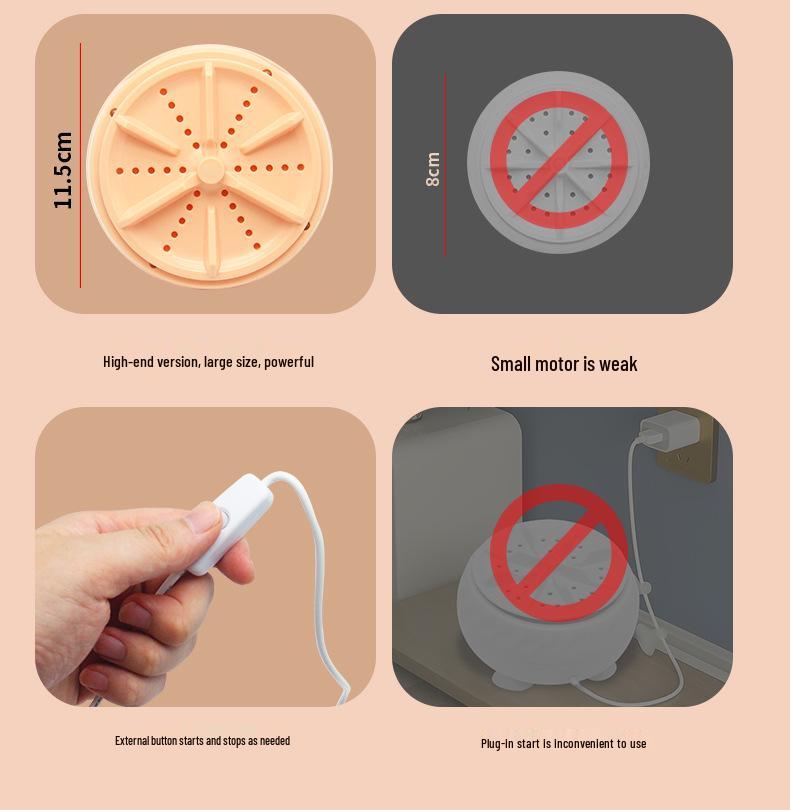 11.5cm

8cm

High-end version, large size, powerful

Small motor is weak

External button starts and stops as needed

Plug-in start is inconvenient to use