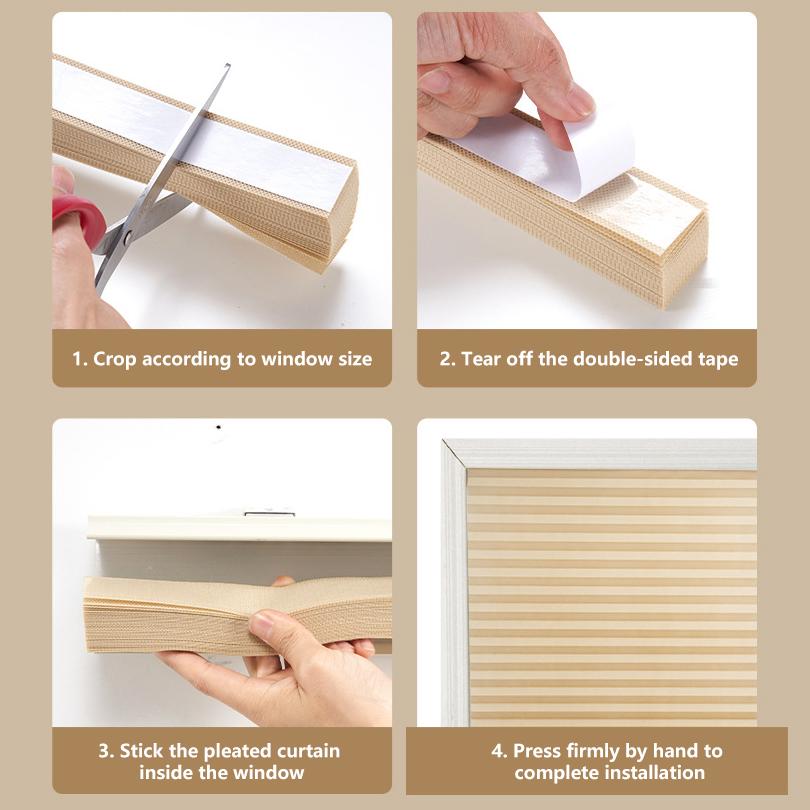 1. Crop according to window size

2. Tear off the double-sided tape

3. Stick the pleated curtain inside the window

4. Press firmly by hand to complete installation