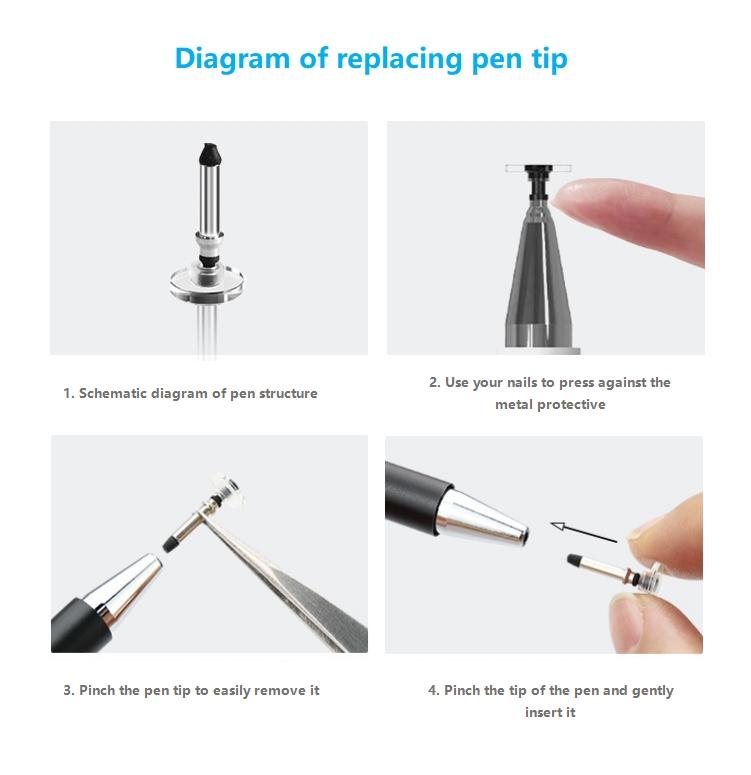 Diagram of replacing pen tip

1. Schematic diagram of pen structure

2. Use your nails to press against the metal protective

3. Pinch the pen tip to easily remove it

4. Pinch the tip of the pen and gently insert it