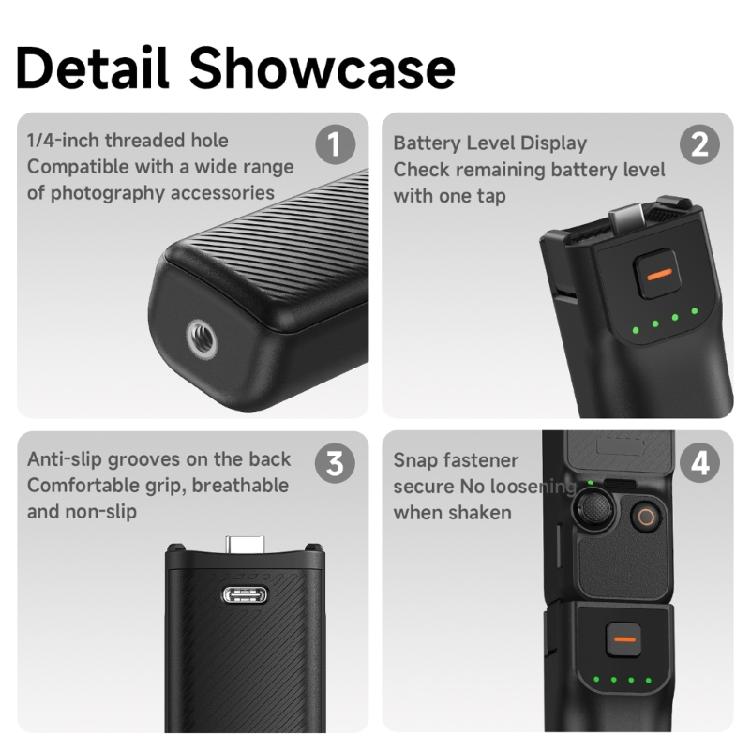 Detail Showcase

1/4-inch threaded hole
Compatible with a wide range of photography accessories

1

Battery Level Display
Check remaining battery level with one tap

2

Anti-slip grooves on the back
Comfortable grip, breathable and non-slip

3

Snap fastener
secure No loosening when shaken

4