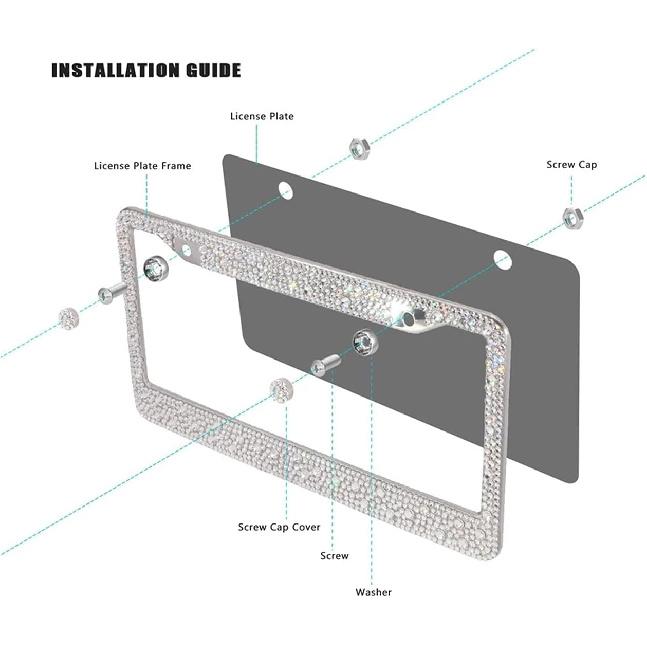 INSTALLATION GUIDE

License Plate

License Plate Frame

Screw Cap

Screw Cap Cover

Screw

Washer