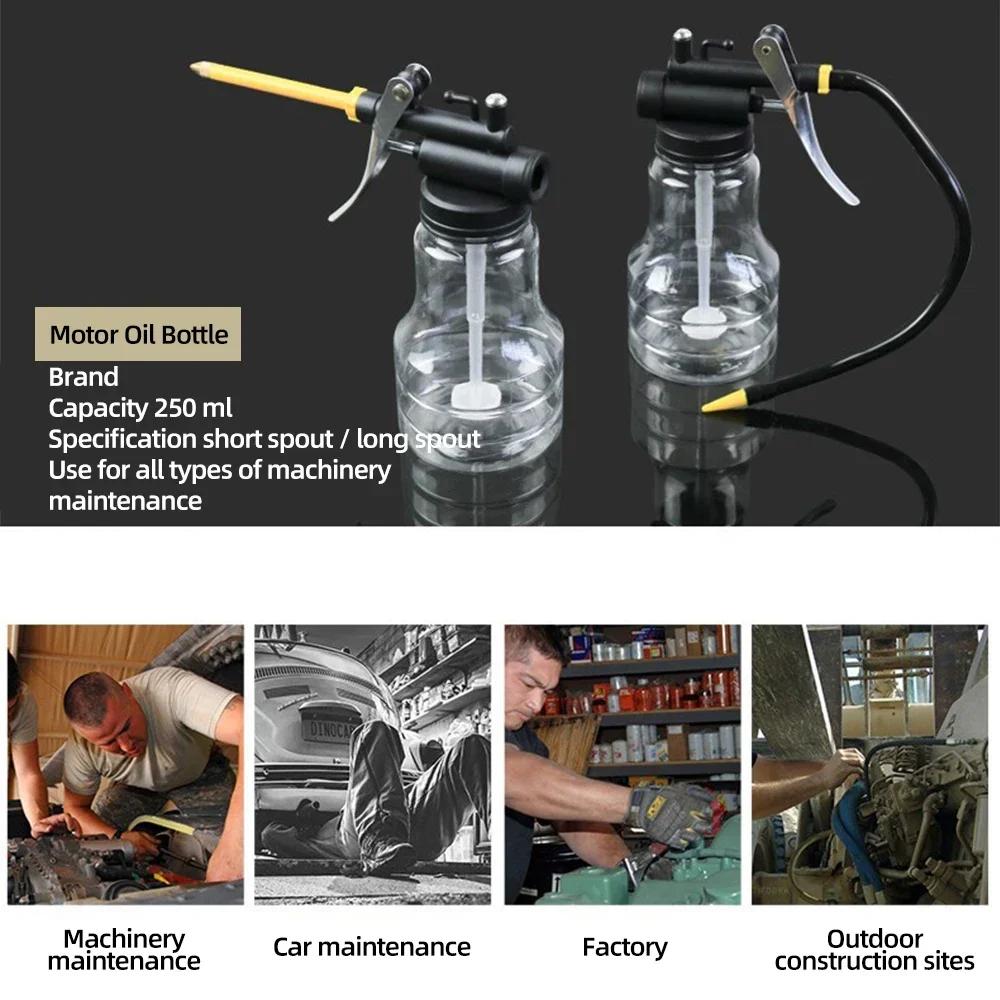 Motor Oil Bottle

Brand
Capacity 250 ml
Specification short spout / long spout
Use for all types of machinery maintenance

DINOCAR

Machinery maintenance

Car maintenance

Factory

Outdoor construction sites