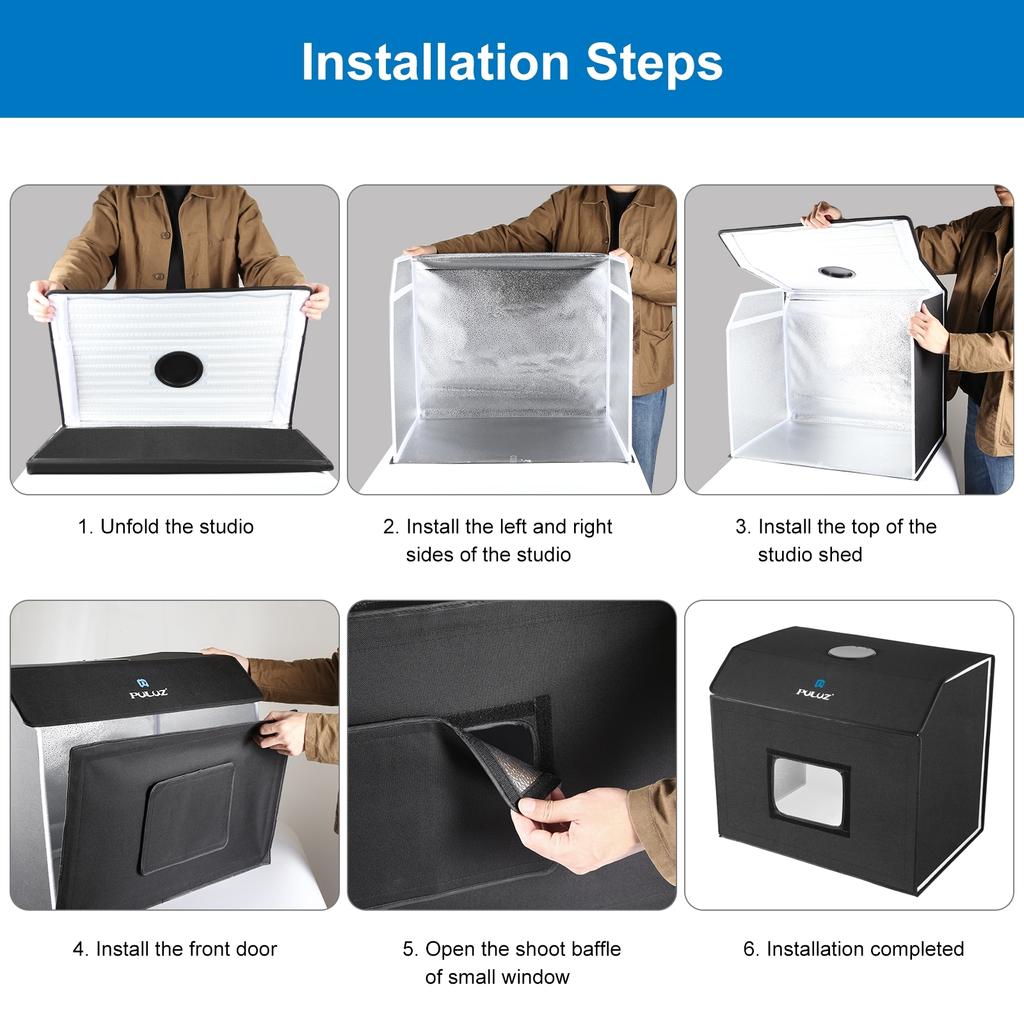 Installation Steps

1. Unfold the studio

2. Install the left and right sides of the studio

3. Install the top of the studio shed

PULUZ

4. Install the front door

5. Open the shoot baffle of small window

PULUZ

6. Installation completed