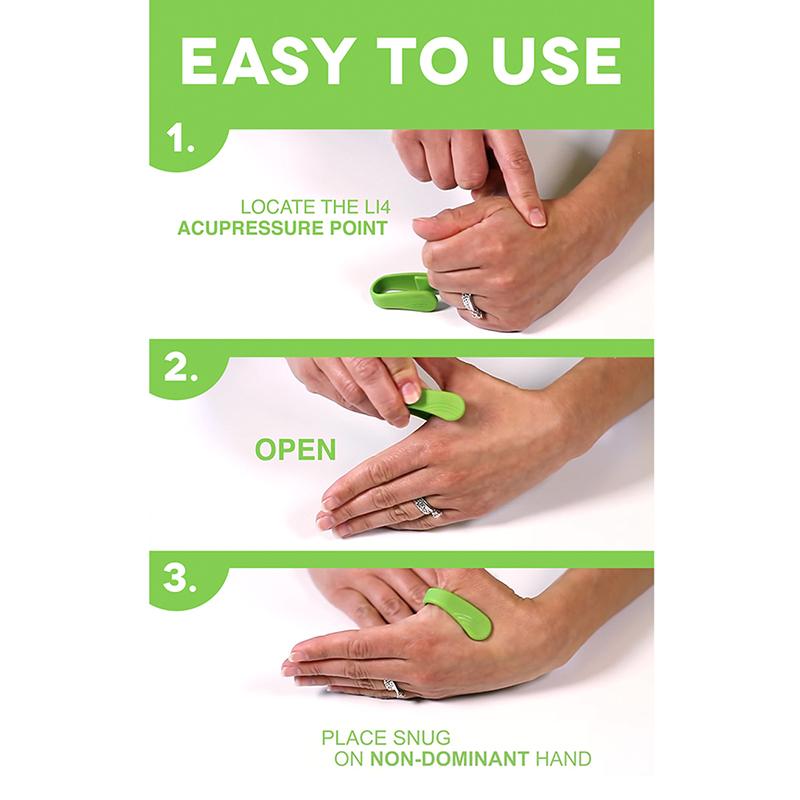 EASY TO USE

1.

LOCATE THE LI4
ACUPRESSURE POINT

2.

OPEN

3.

PLACE SNUG
ON NON-DOMINANT HAND