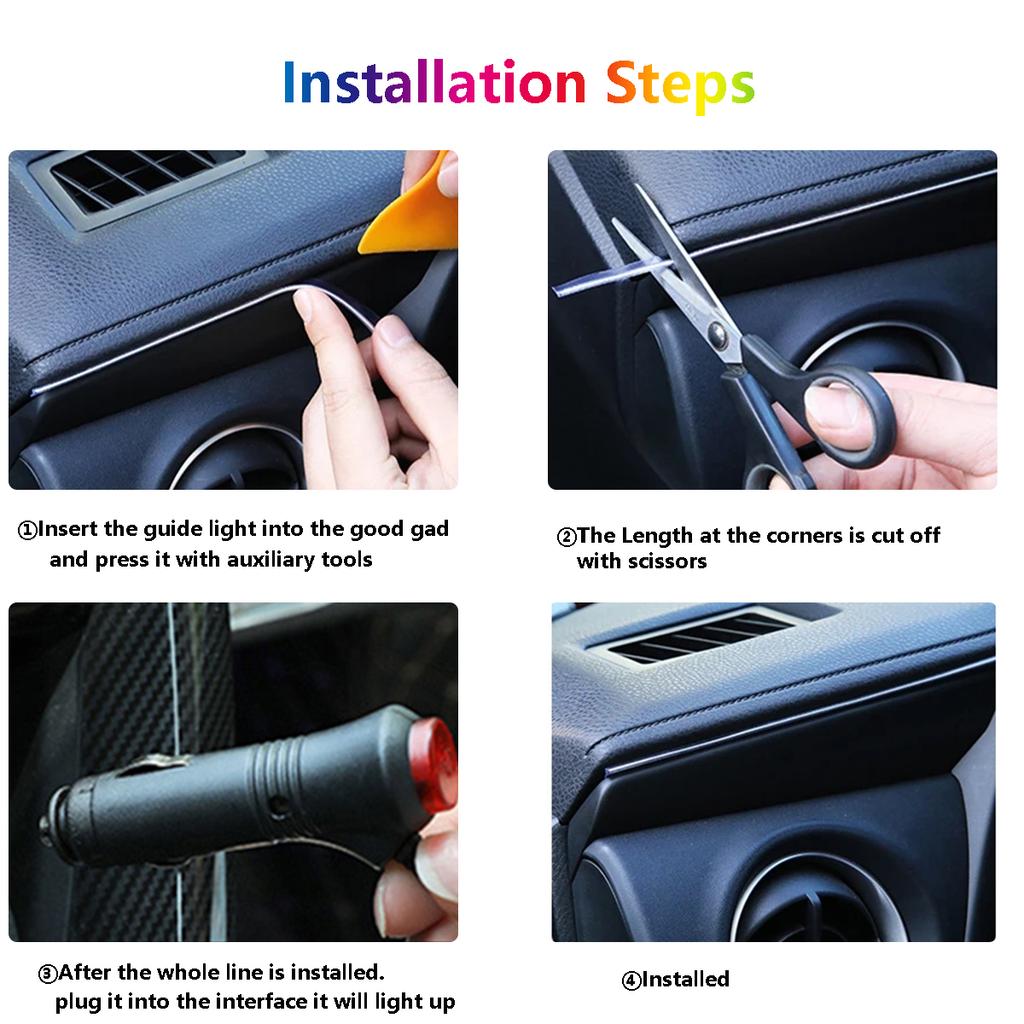 Installation Steps

①Insert the guide light into the good gad and press it with auxiliary tools

②The Length at the corners is cut off with scissors

③After the whole line is installed. plug it into the interface it will light up

④Installed