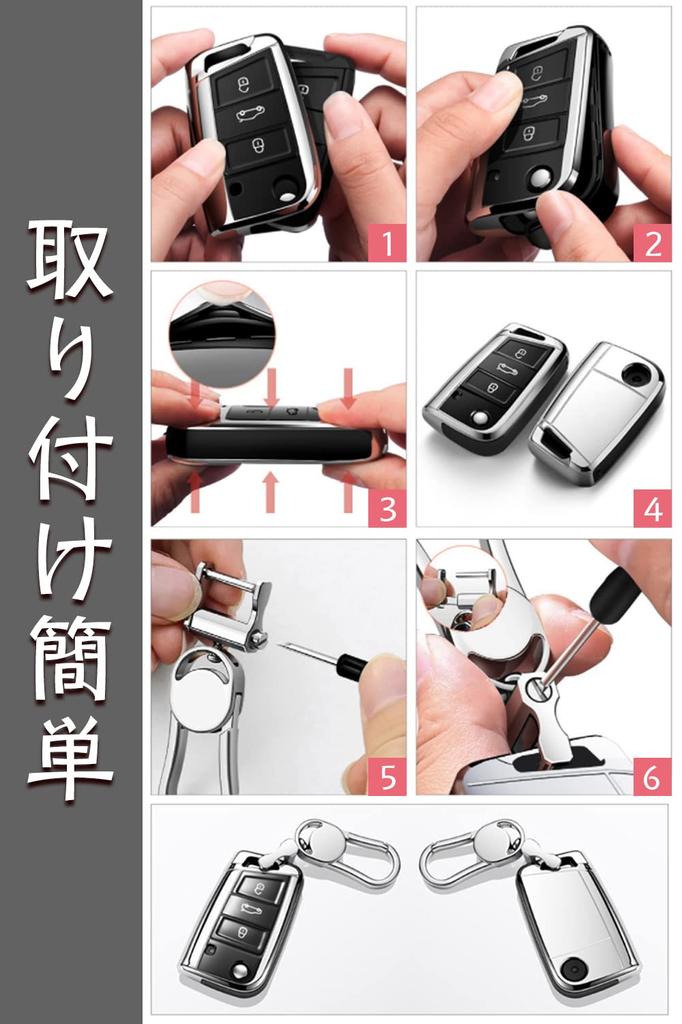 取り付け簡単

1

2

3

4

5

6