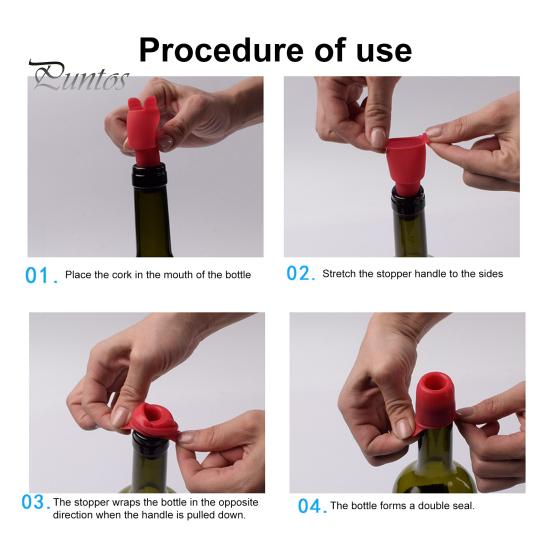 Procedure of use

Puntos

01. Place the cork in the mouth of the bottle

02. Stretch the stopper handle to the sides

03. The stopper wraps the bottle in the opposite direction when the handle is pulled down.

04. The bottle forms a double seal.