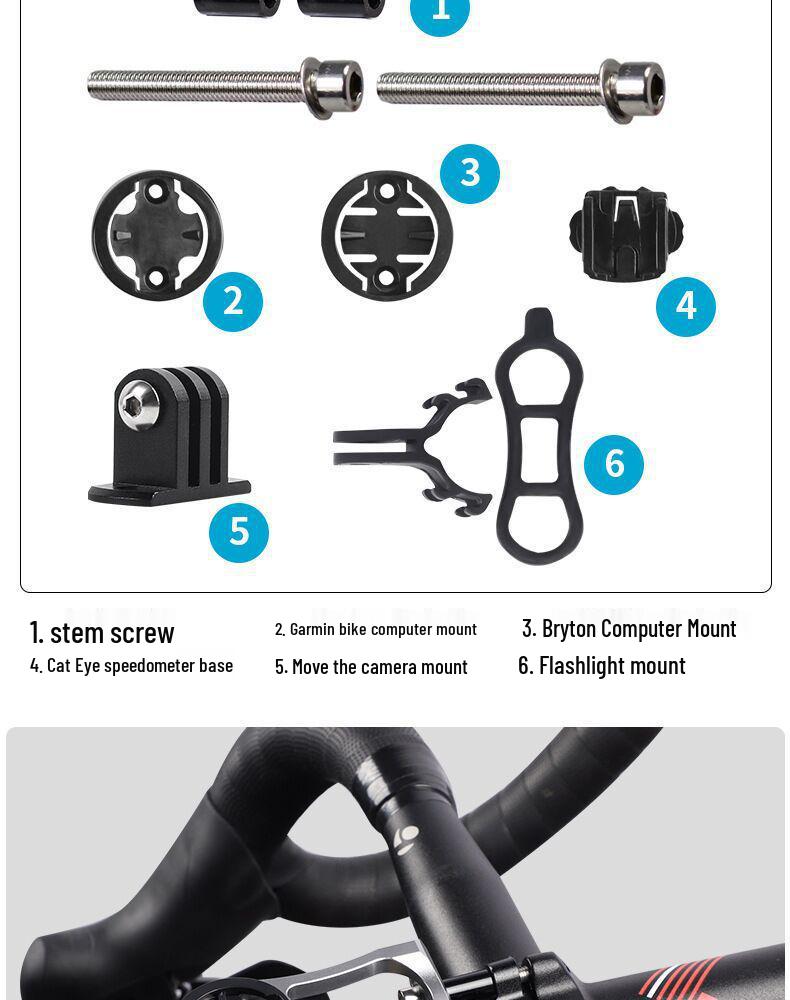 1

3

2

4

5

6

1. stem screw
2. Garmin bike computer mount
3. Bryton Computer Mount
4. Cat Eye speedometer base
5. Move the camera mount
6. Flashlight mount