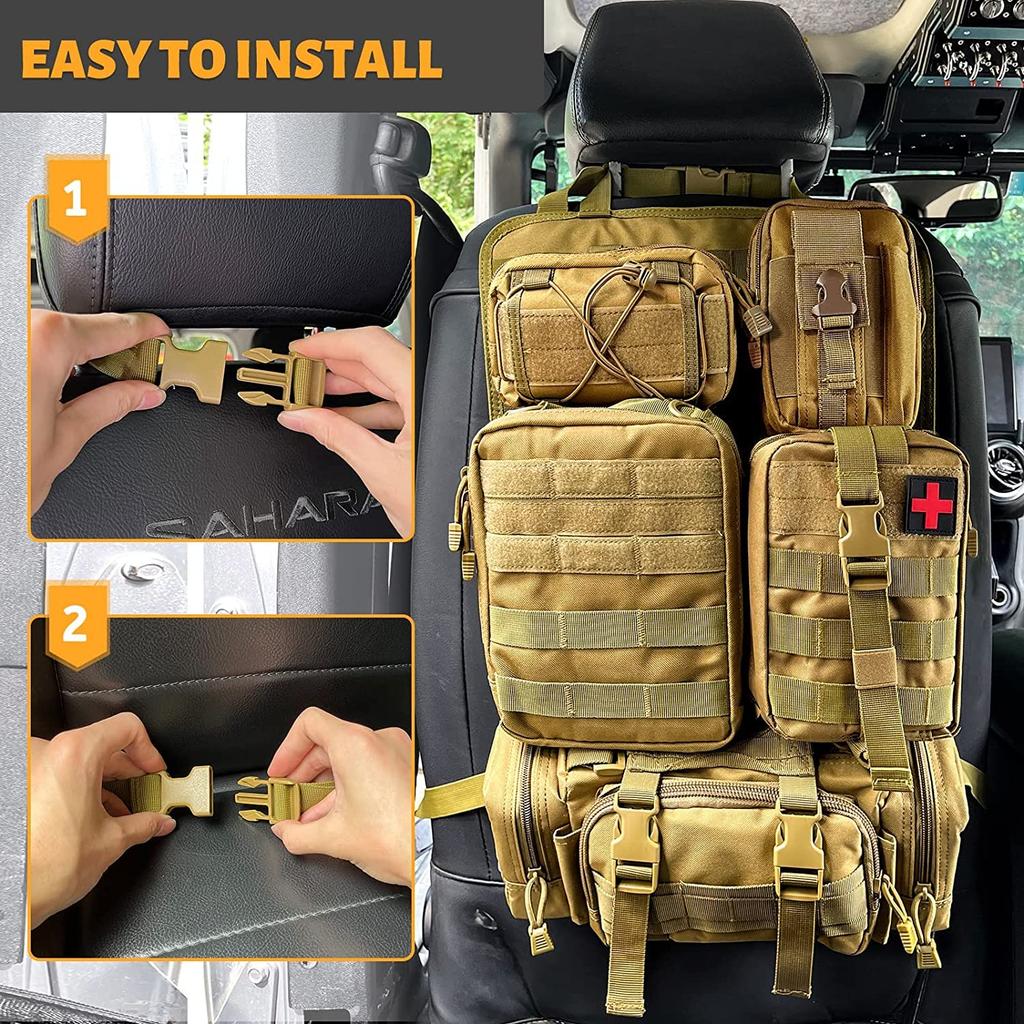 EASY TO INSTALL

1

SAHARA

2