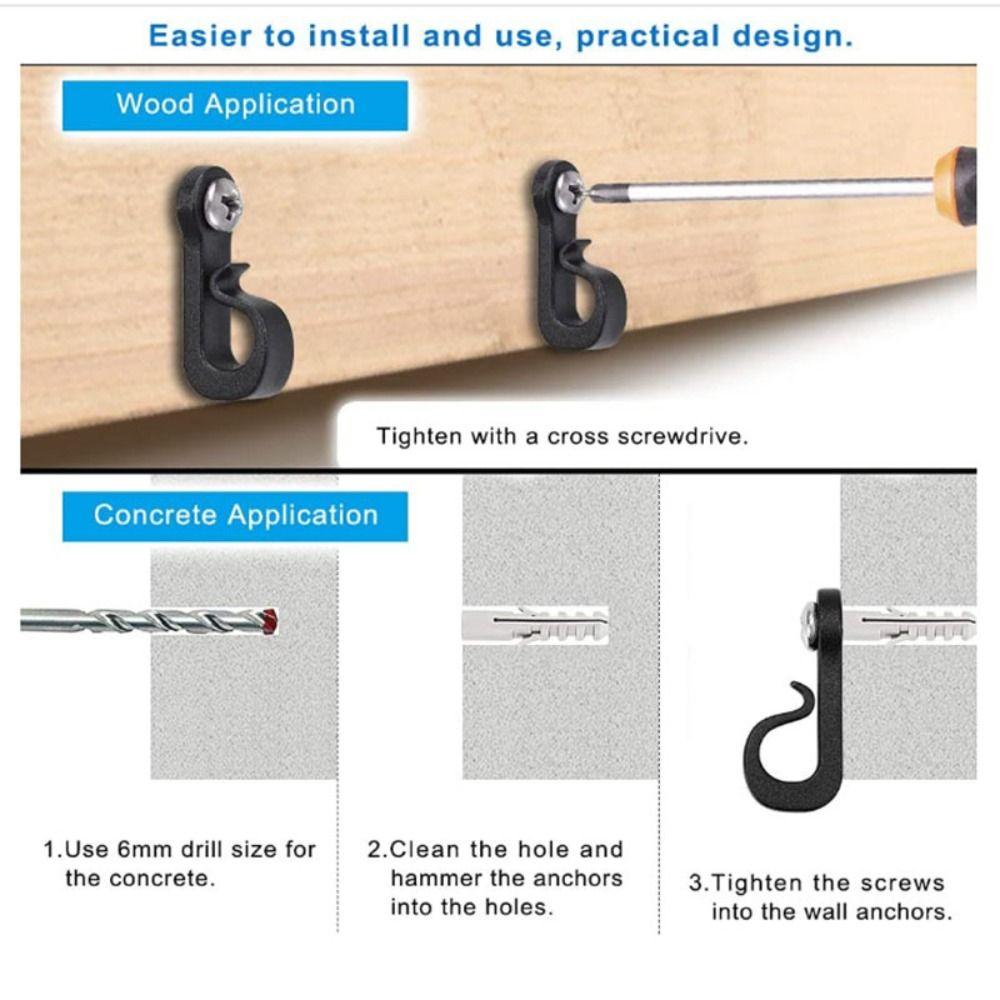 Easier to install and use, practical design.

Wood Application

Tighten with a cross screwdrive.

Concrete Application

1.Use 6mm drill size for the concrete.

2.Clean the hole and hammer the anchors into the holes.

3.Tighten the screws into the wall anchors.