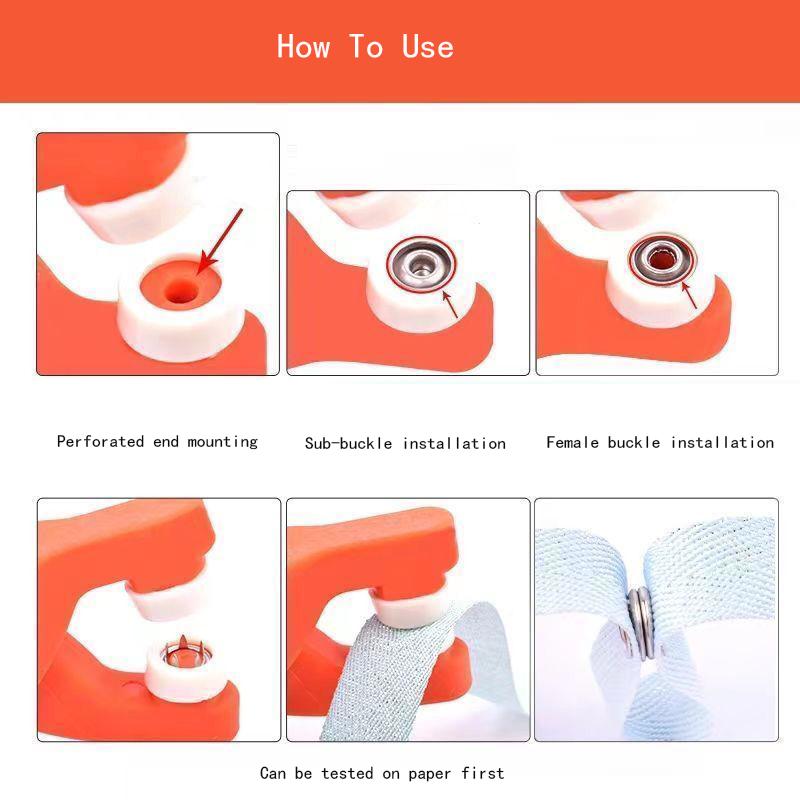 How To Use

Perforated end mounting

Sub-buckle installation

Female buckle installation

Can be tested on paper first