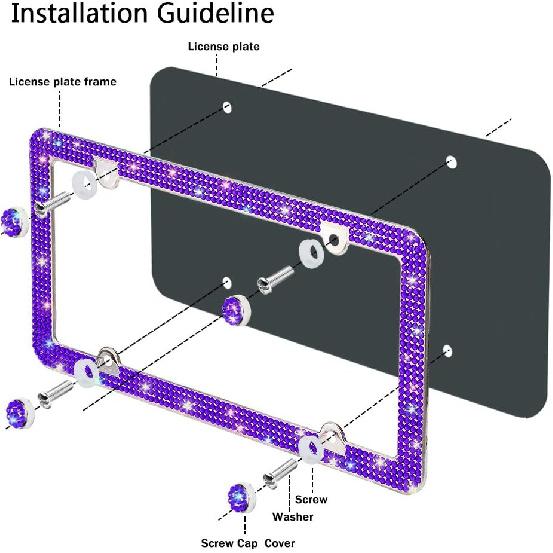 Installation Guideline

License plate

License plate frame

Screw

Washer

Screw Cap Cover