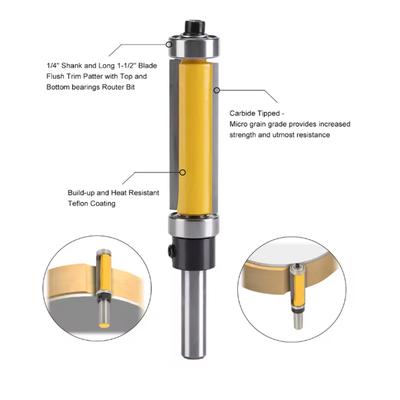 1/4" Shank and Long 1-1/2" Blade Flush Trim Patter with Top and Bottom bearings Router Bit

Carbide Tipped - Micro grain grade provides increased strength and utmost resistance

Build-up and Heat Resistant Teflon Coating